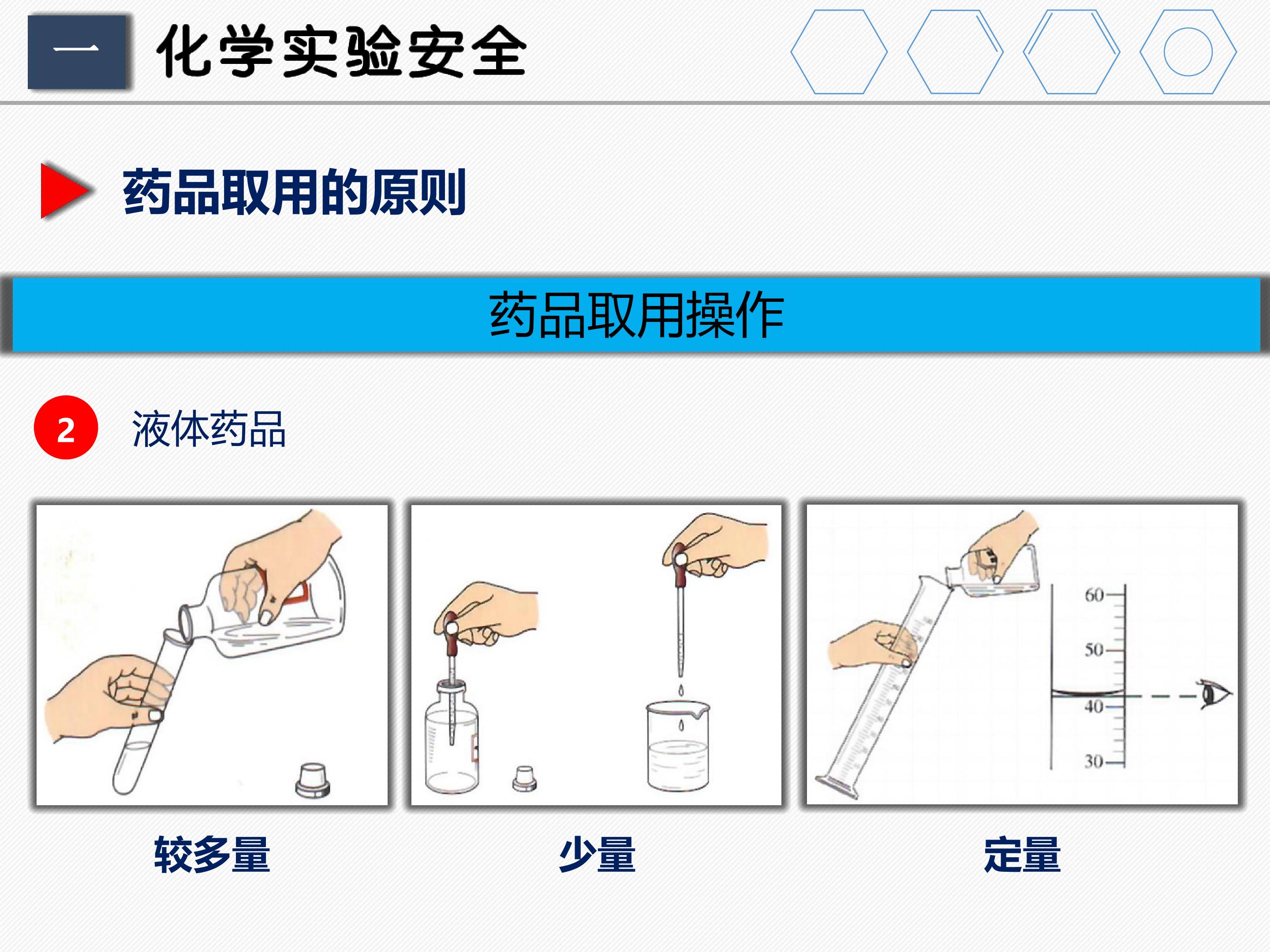 一 化学实验安全

药品取用的原则

药品取用操作

2 液体药品

60

50

40

30

较多量

少量

定量