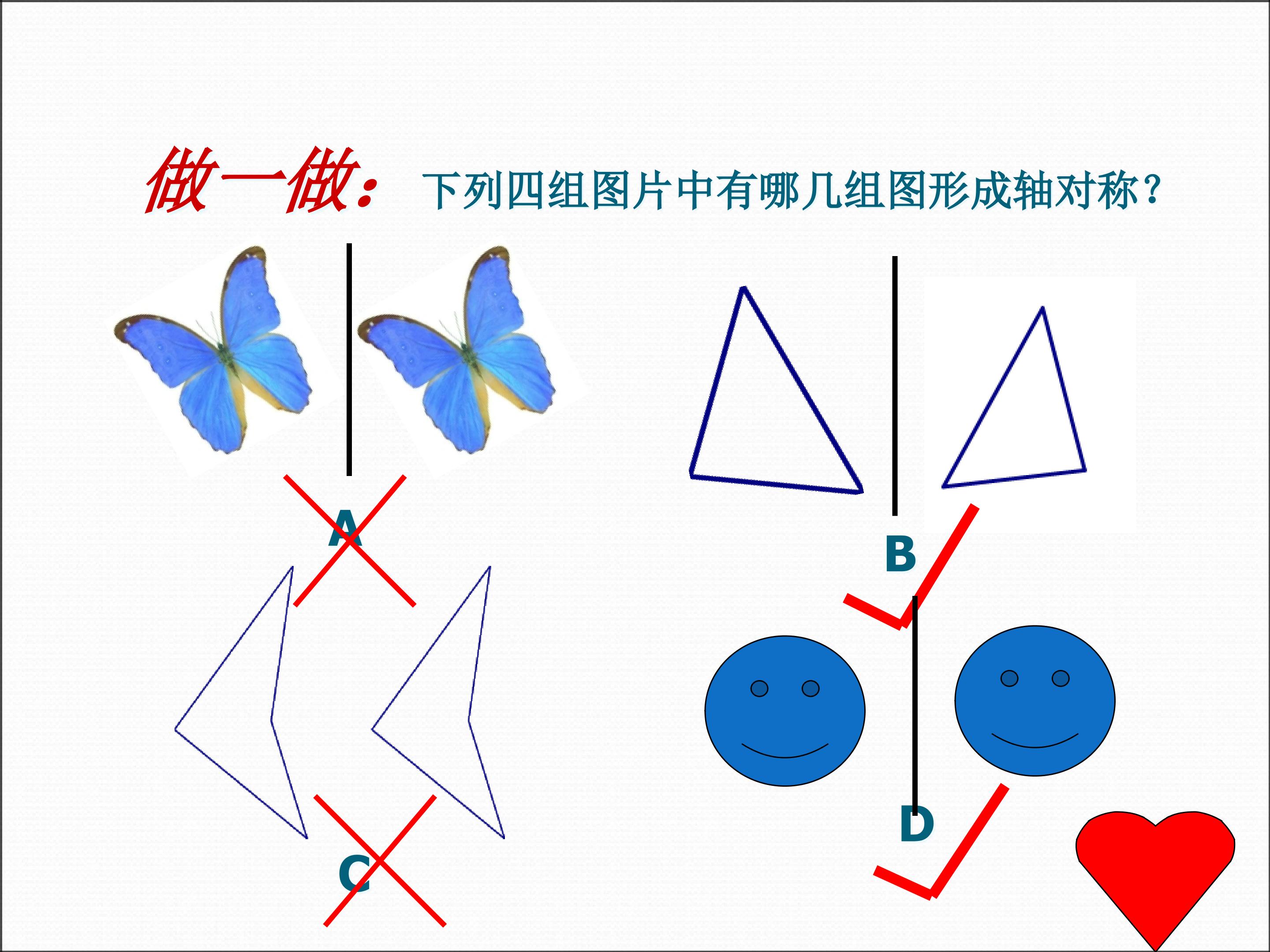 做一做：下列四组图片中有哪几组图形成轴对称？

A

B

C

D