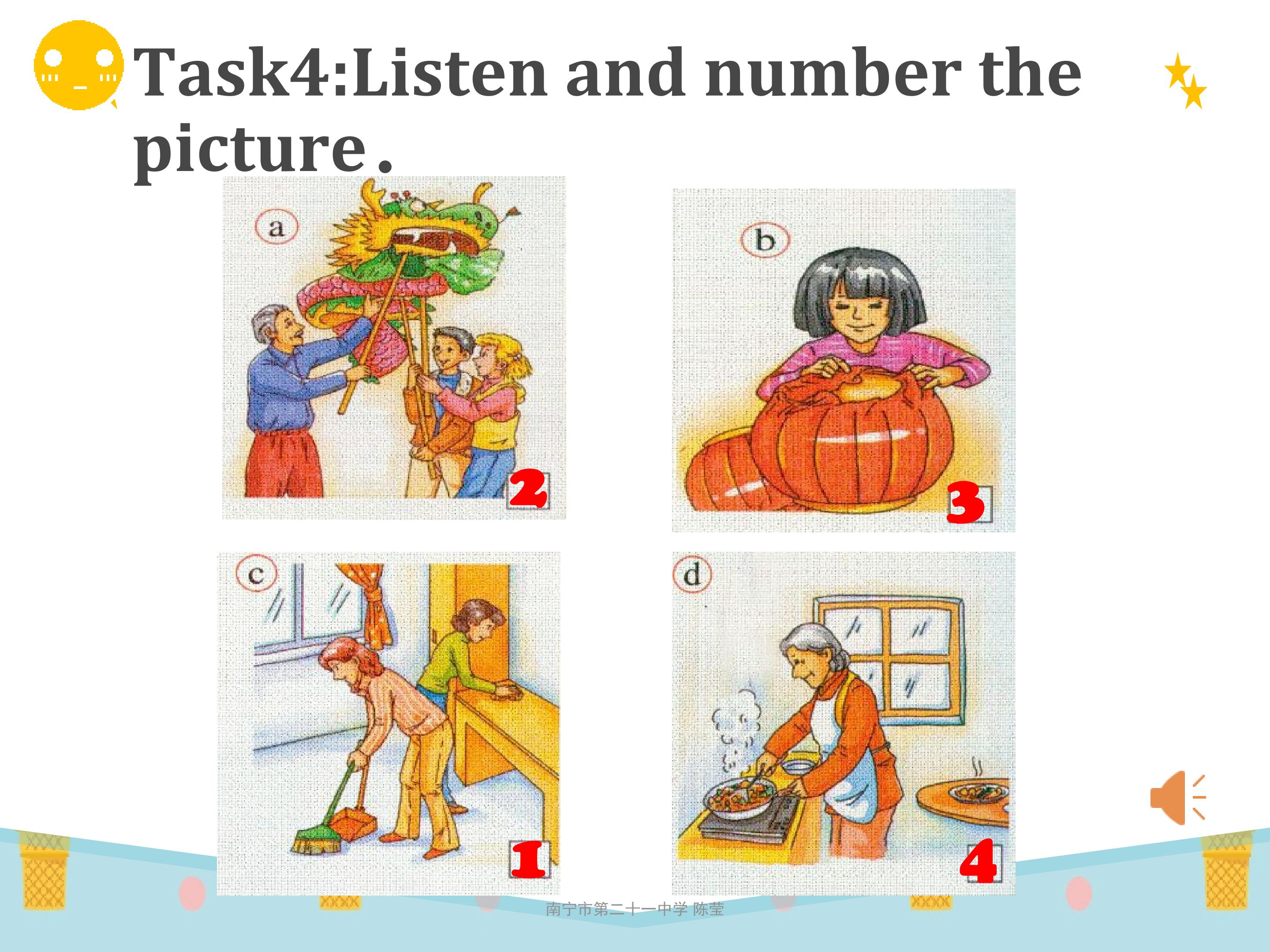 Task4:Listen and number the picture.

a
2

b
3

c
1

d
4

南宁市第二十一中学 陈莹