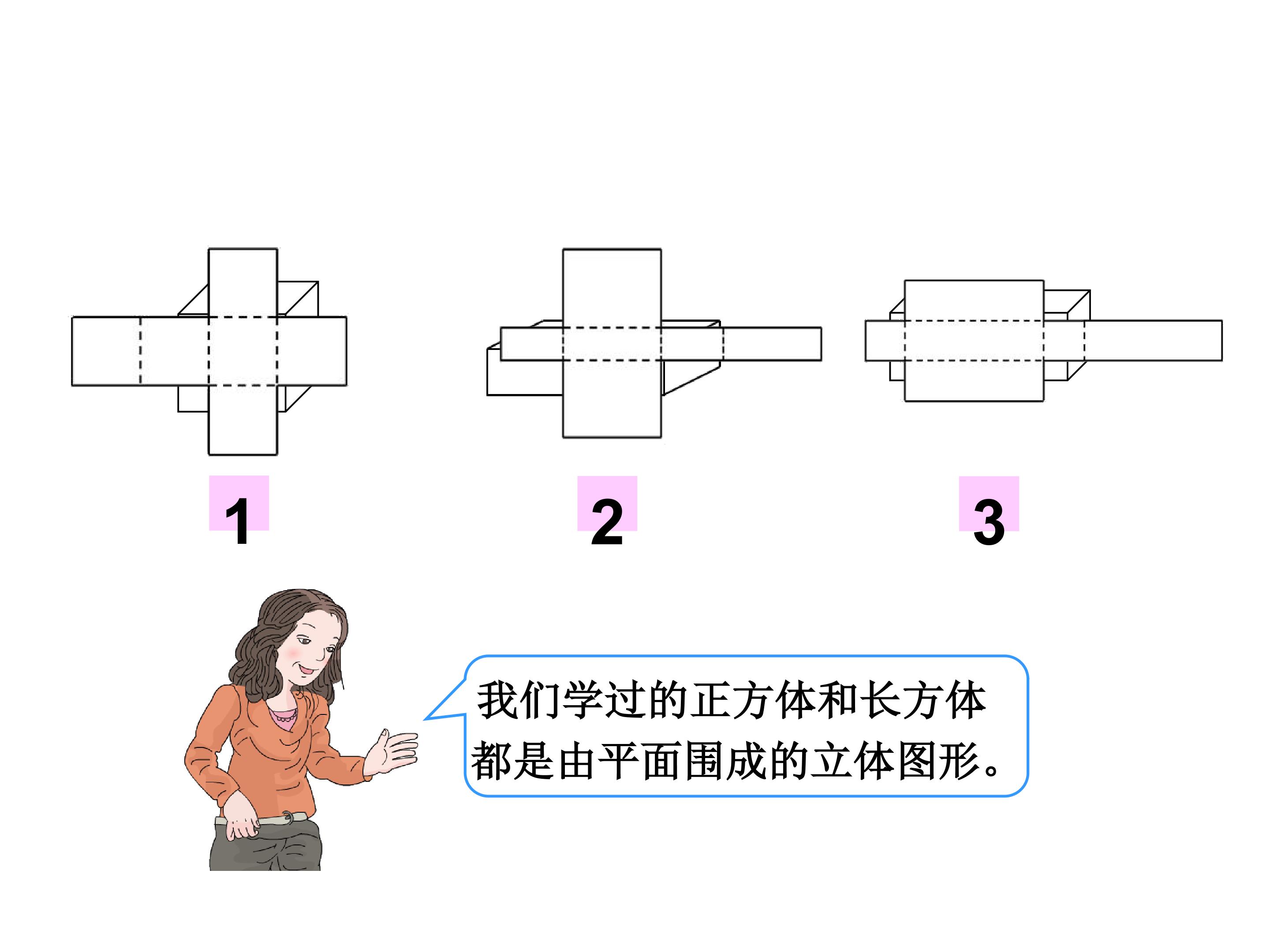 1

2

3

我们学过的正方体和长方体都是由平面围成的立体图形。