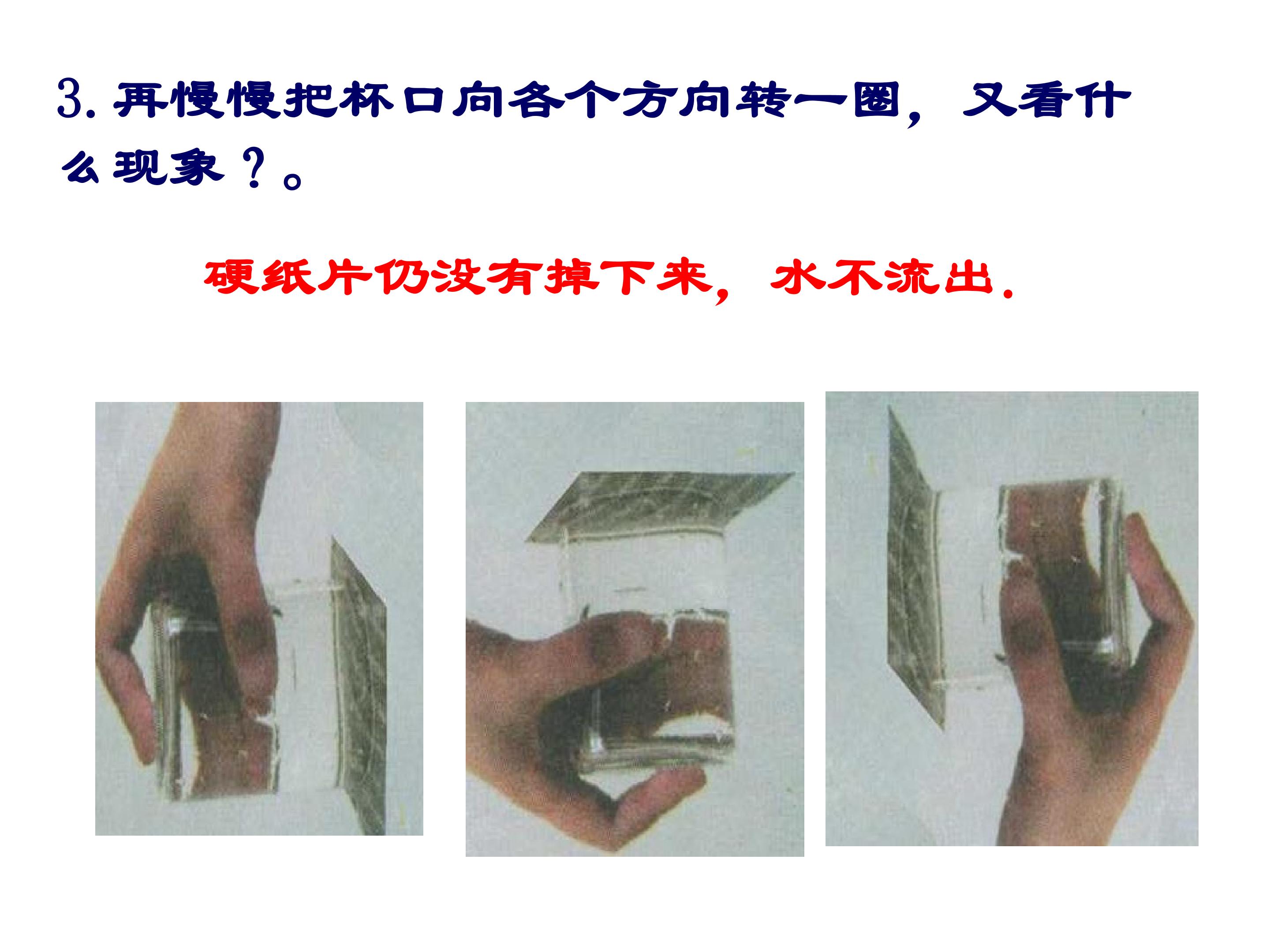 3. 再慢慢把杯口向各个方向转一圈，又看什么现象？。

硬纸片仍没有掉下来，水不流出.