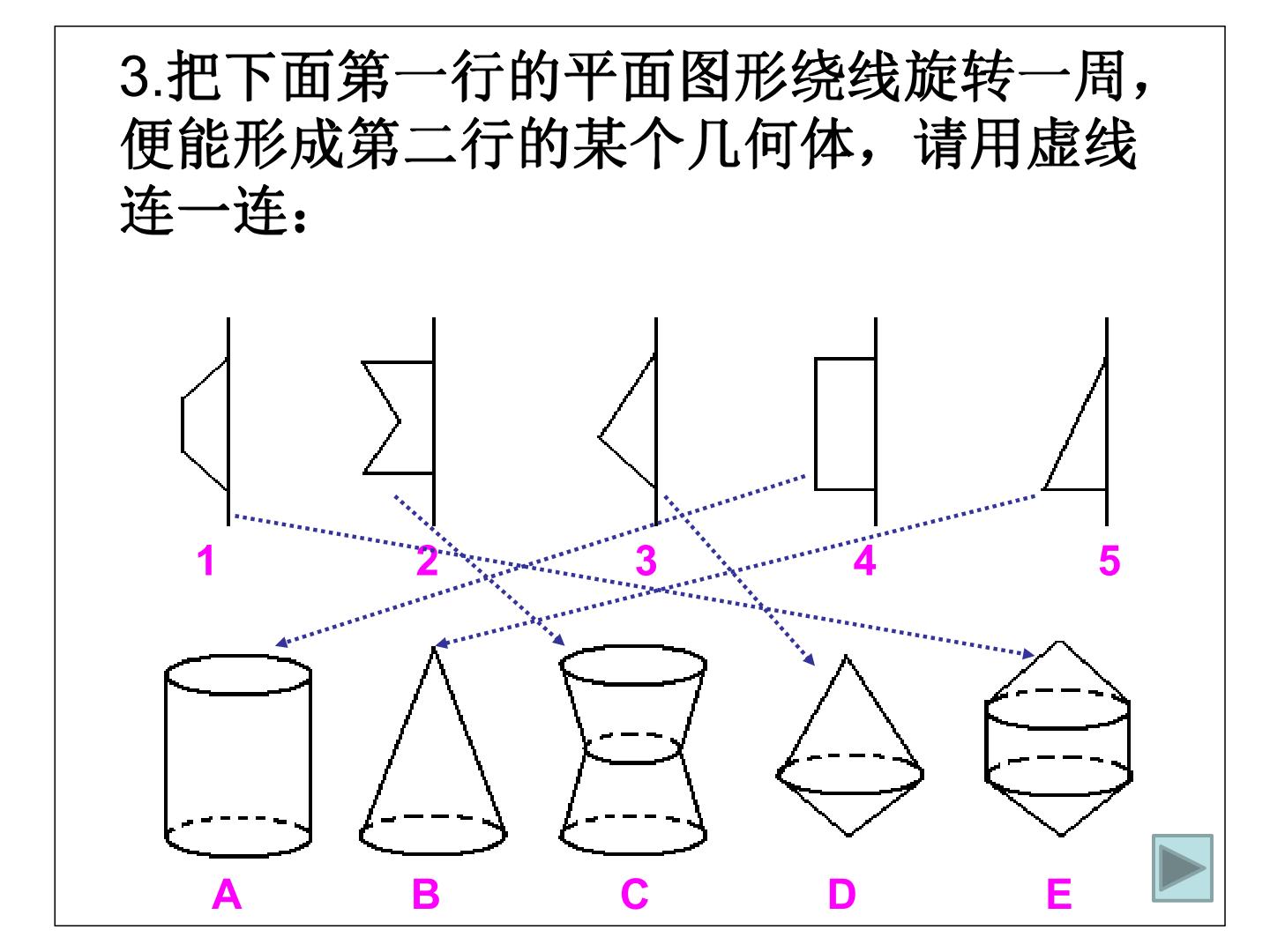 3.把下面第一行的平面图形绕线旋转一周，便能形成第二行的某个几何体，请用虚线连一连：

1 2 3 4 5

A B C D E