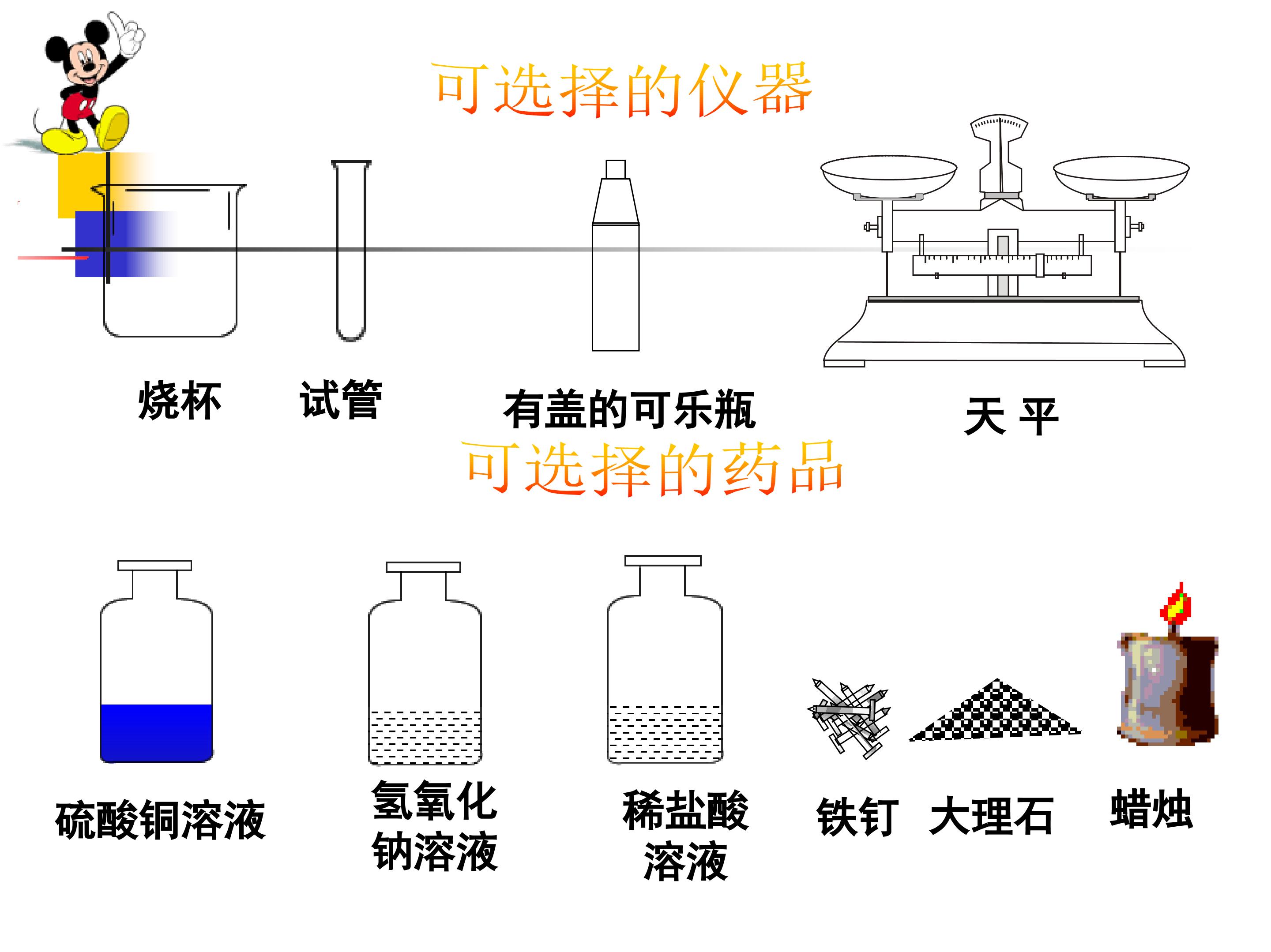 可选择的仪器

烧杯

试管

有盖的可乐瓶

天 平

可选择的药品

硫酸铜溶液

氢氧化钠溶液

稀盐酸溶液

铁钉

大理石

蜡烛