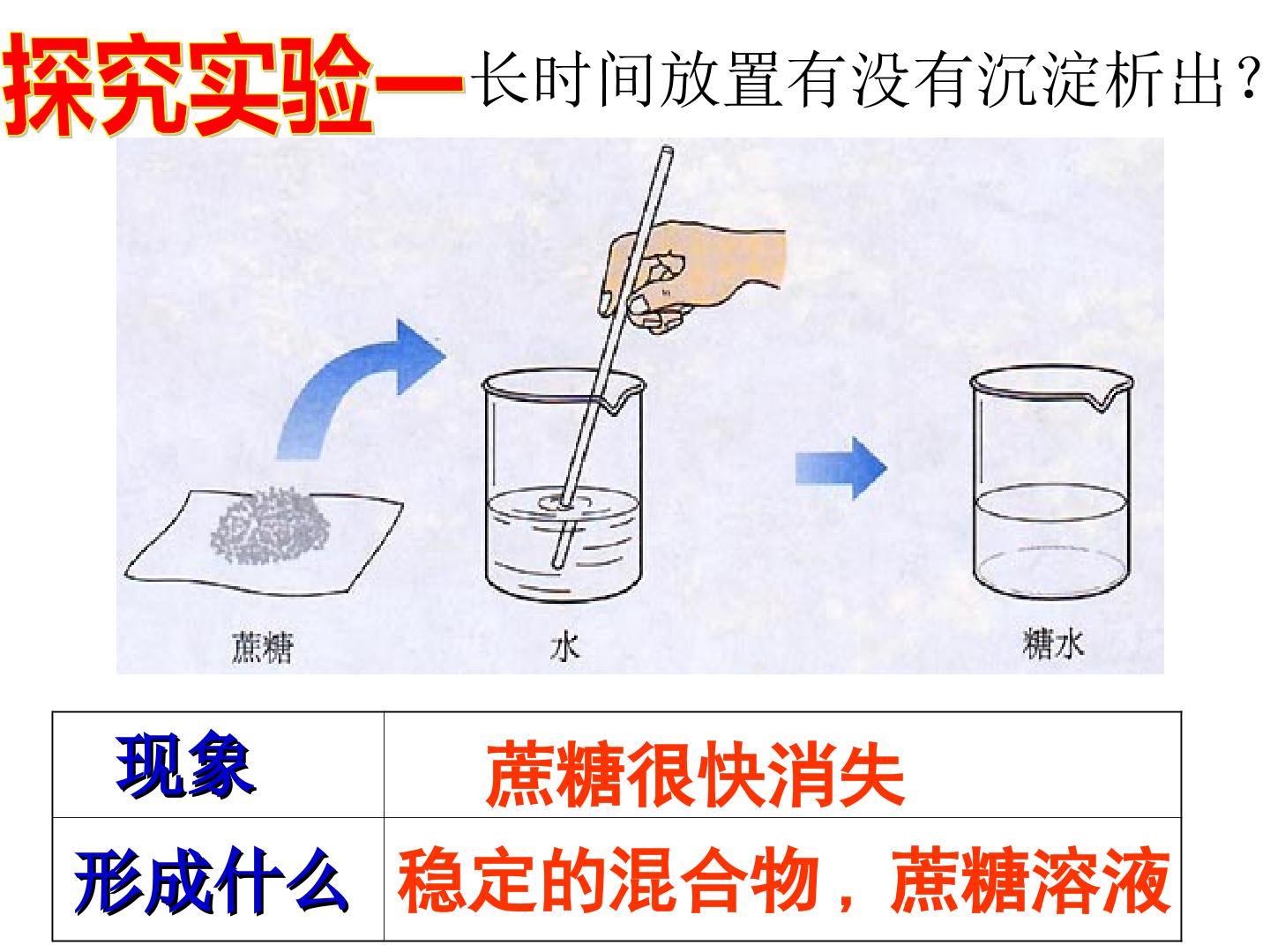 探究实验一长时间放置有没有沉淀析出？

蔗糖

水

糖水

| 现象 | 蔗糖很快消失 |
|---|---|
| 形成什么 | 稳定的混合物，蔗糖溶液 |