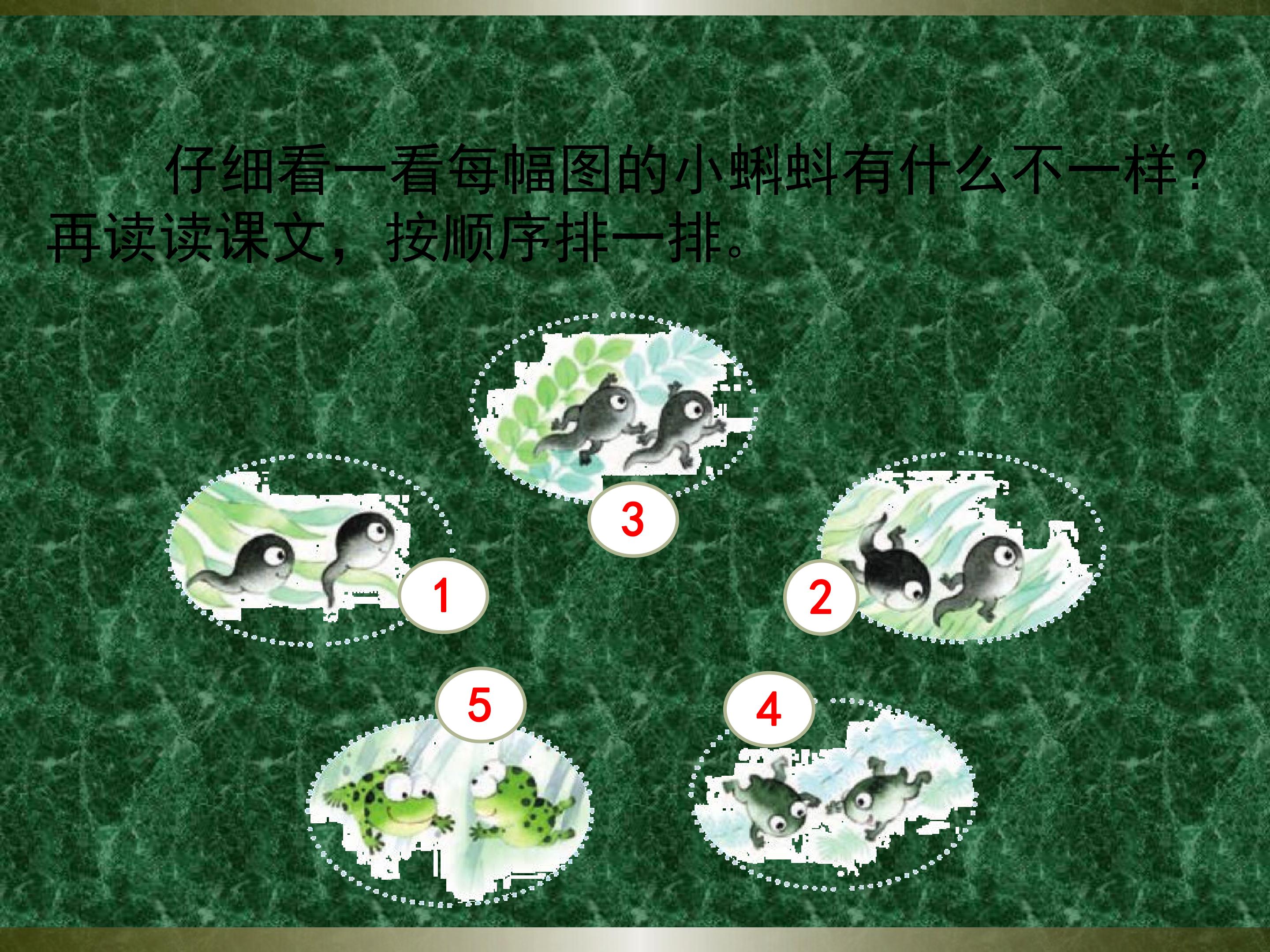 仔细看一看每幅图的小蝌蚪有什么不一样？再读读课文，按顺序排一排。

3

1

2

5

4