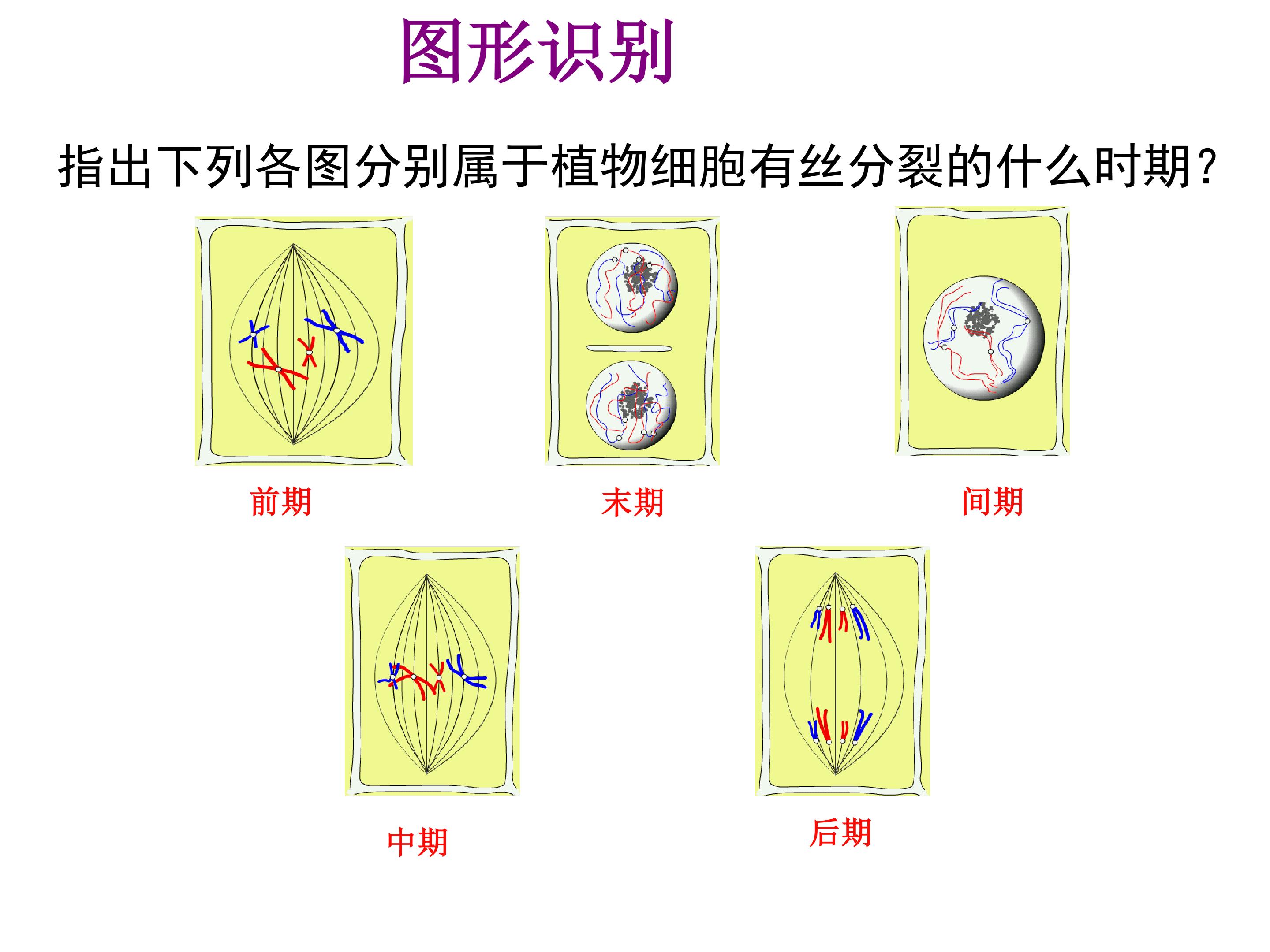 图形识别

指出下列各图分别属于植物细胞有丝分裂的什么时期?

前期

末期

间期

中期

后期