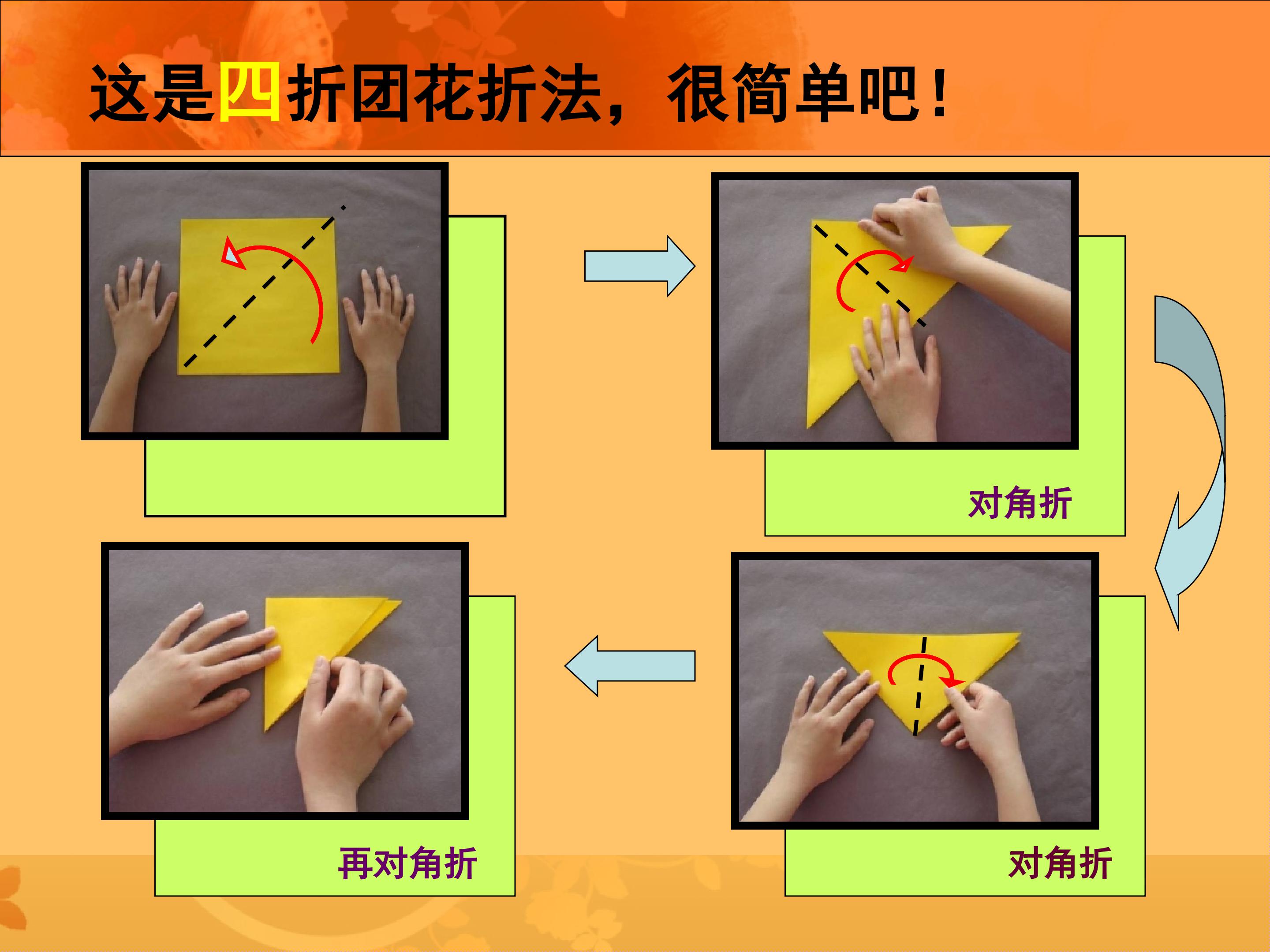 这是四折团花折法，很简单吧！

对角折

对角折

再对角折