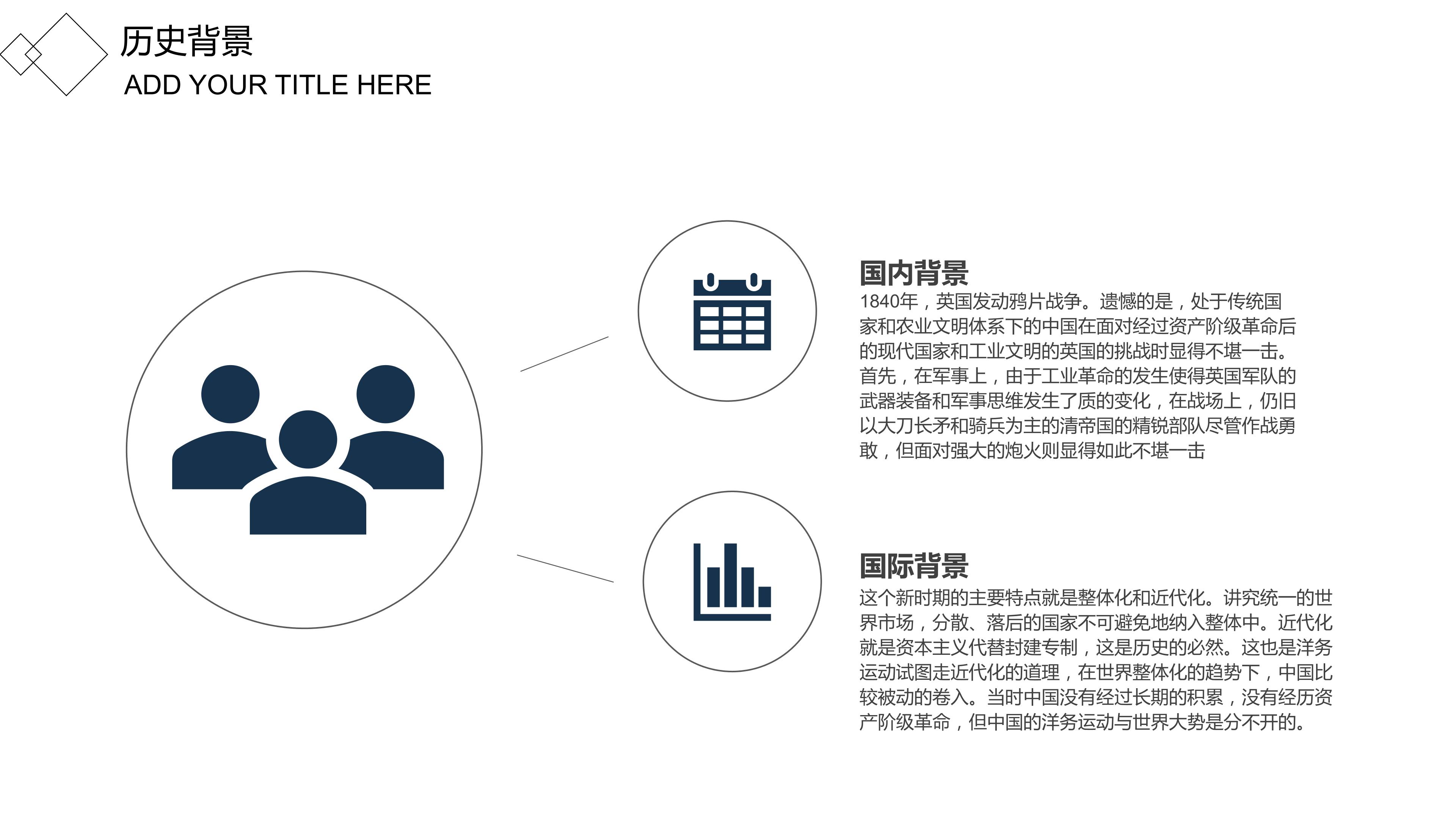 历史背景
ADD YOUR TITLE HERE

国内背景
1840年，英国发动鸦片战争。遗憾的是，处于传统国家和农业文明体系下的中国在面对经过资产阶级革命后的现代国家和工业文明的英国的挑战时显得不堪一击。首先，在军事上，由于工业革命的发生使得英国军队的武器装备和军事思维发生了质的变化，在战场上，仍旧以大刀长矛和骑兵为主的清帝国的精锐部队尽管作战勇敢，但面对强大的炮火则显得如此不堪一击

国际背景
这个新时期的主要特点就是整体化和近代化。讲究统一的世界市场，分散、落后的国家不可避免地纳入整体中。近代化就是资本主义代替封建专制，这是历史的必然。这也是洋务运动试图走近代化的道理，在世界整体化的趋势下，中国比较被动的卷入。当时中国没有经过长期的积累，没有经历资产阶级革命，但中国的洋务运动与世界大势是分不开的。