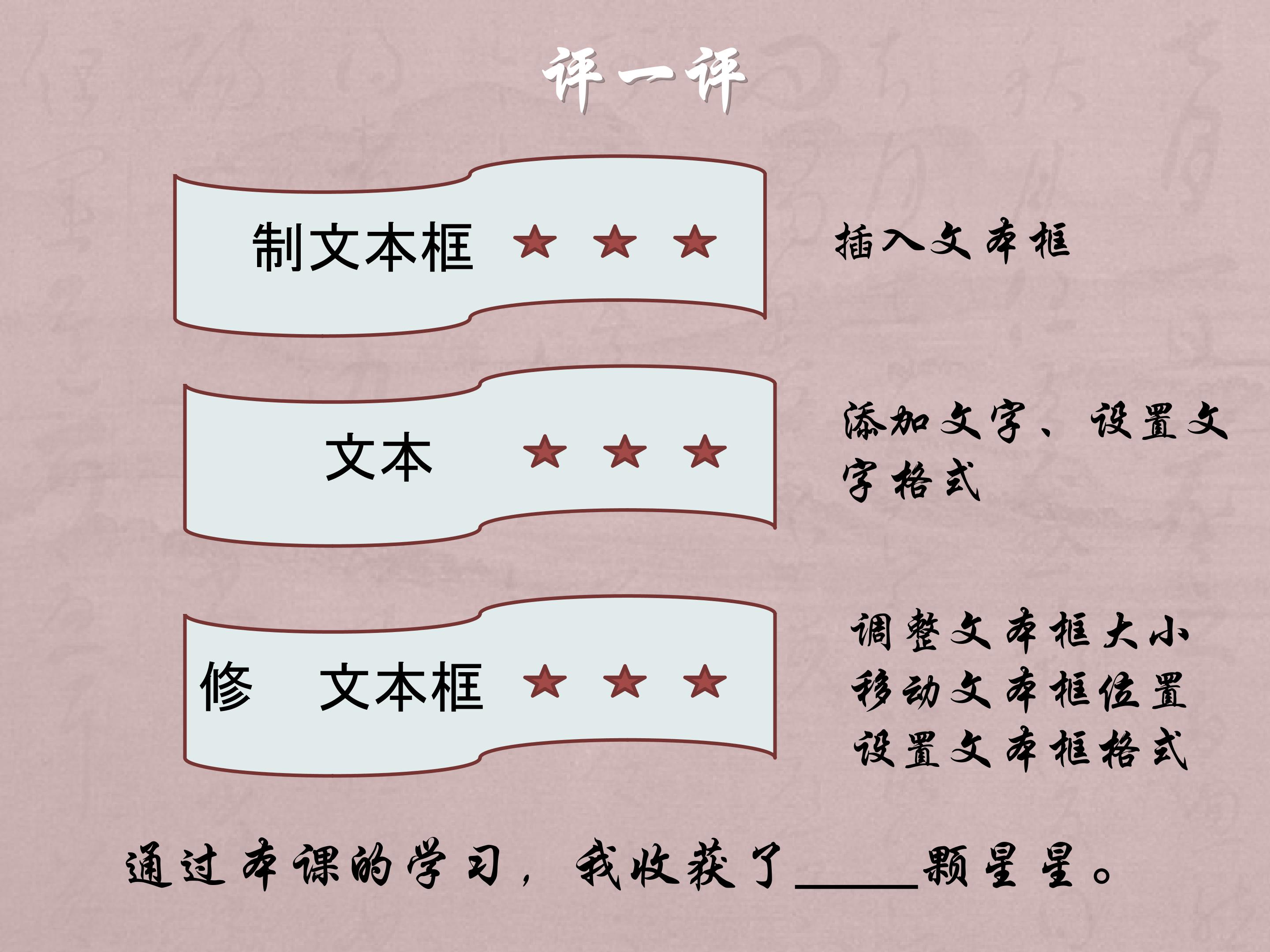 评一评

制文本框 ★ ★ ★

插入文本框

文本 ★ ★ ★

添加文字、设置文字格式

修 文本框 ★ ★ ★

调整文本框大小
移动文本框位置
设置文本框格式

通过本课的学习，我收获了____颗星星。