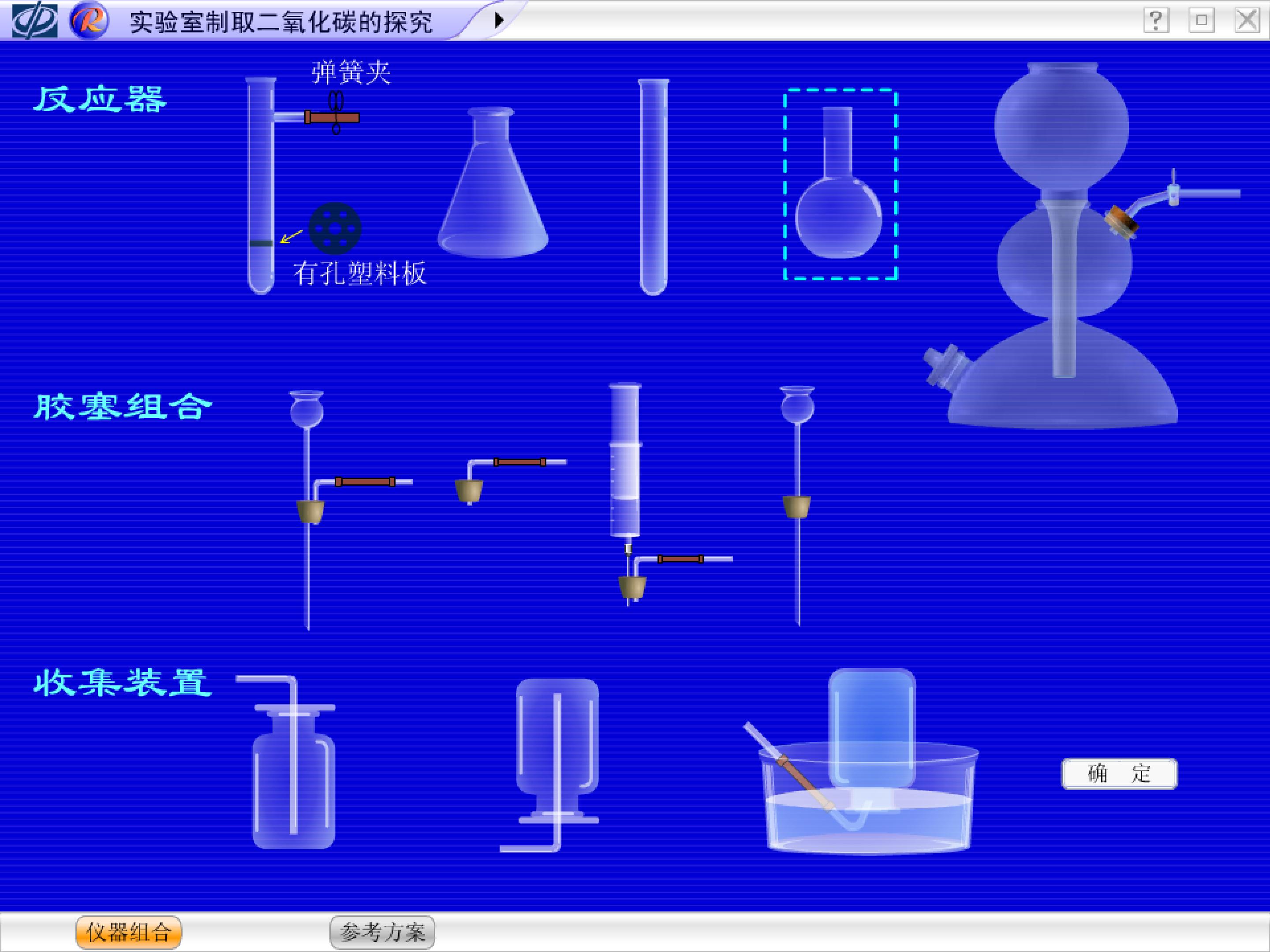 实验室制取二氧化碳的探究

?

反应器

弹簧夹

有孔塑料板

胶塞组合

收集装置

确　定

仪器组合

参考方案