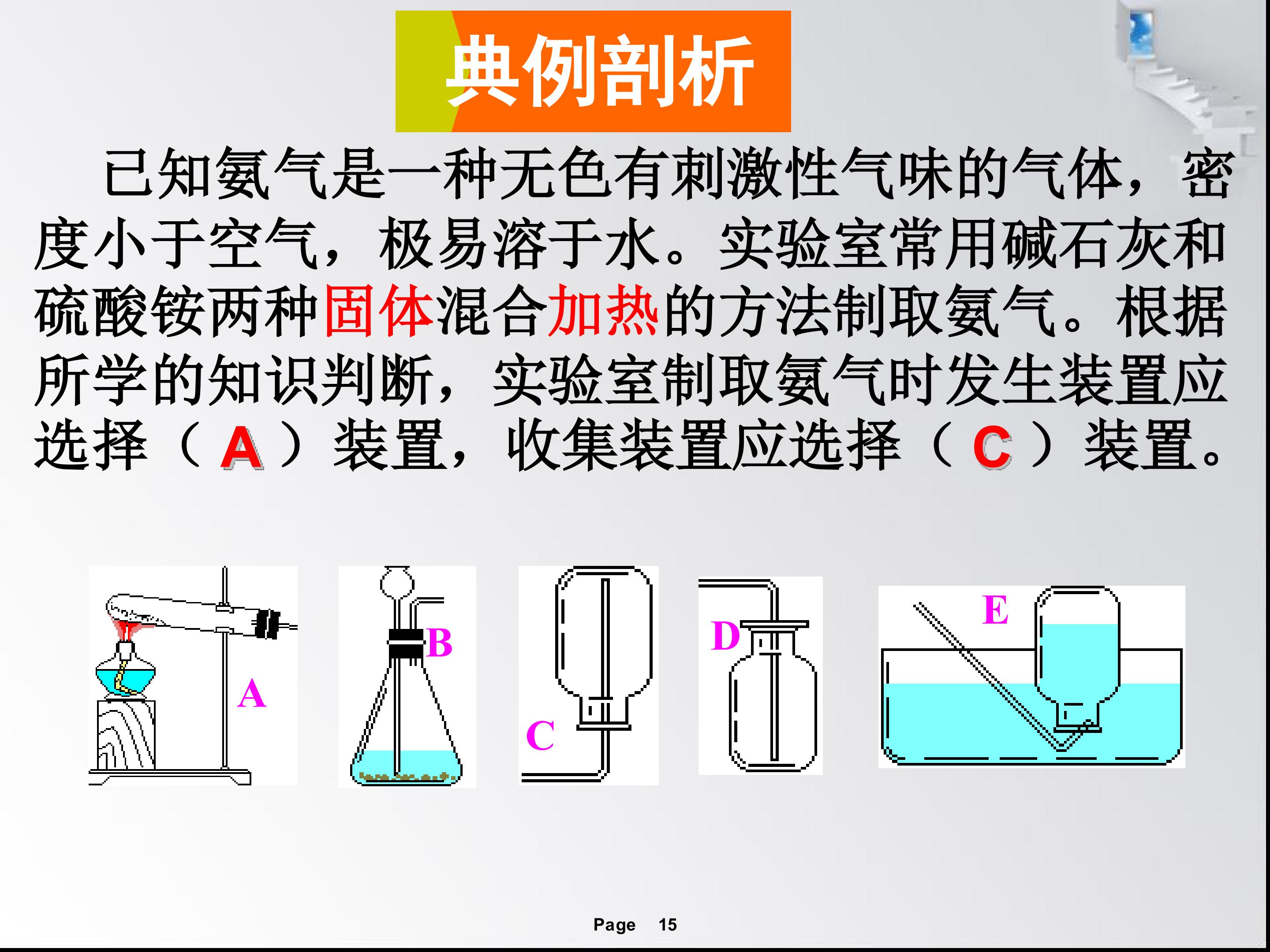 典例剖析

已知氨气是一种无色有刺激性气味的气体，密度小于空气，极易溶于水。实验室常用碱石灰和硫酸铵两种固体混合加热的方法制取氨气。根据所学的知识判断，实验室制取氨气时发生装置应选择（ A ）装置，收集装置应选择（ C ）装置。

A

B

C

D

E

Page 15