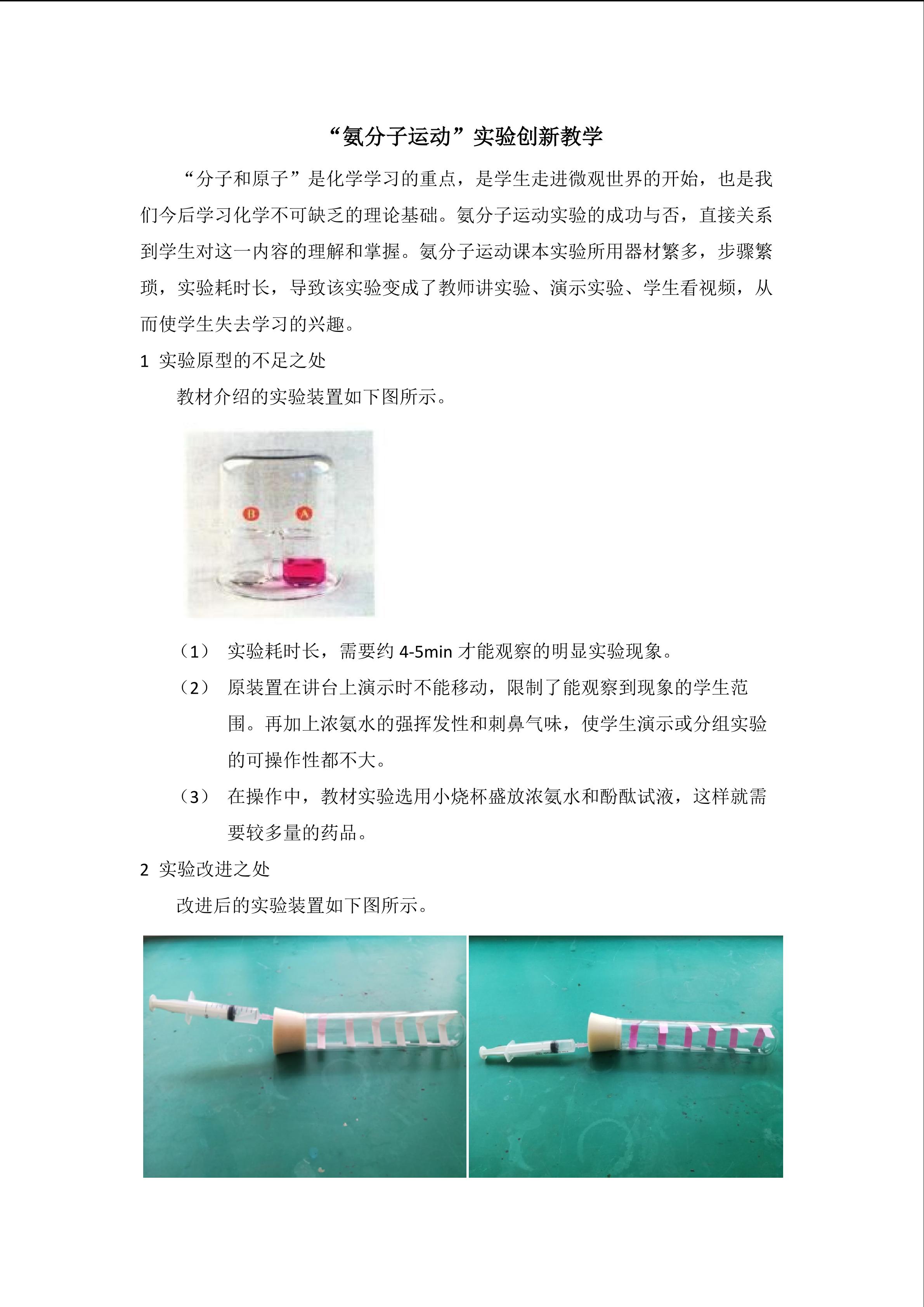 “氨分子运动”实验创新教学

“分子和原子”是化学学习的重点，是学生走进微观世界的开始，也是我们今后学习化学不可缺乏的理论基础。氨分子运动实验的成功与否，直接关系到学生对这一内容的理解和掌握。氨分子运动课本实验所用器材繁多，步骤繁琐，实验耗时长，导致该实验变成了教师讲实验、演示实验、学生看视频，从而使学生失去学习的兴趣。

1 实验原型的不足之处

教材介绍的实验装置如下图所示。

B A

（1） 实验耗时长，需要约 4-5min 才能观察的明显实验现象。

（2） 原装置在讲台上演示时不能移动，限制了能观察到现象的学生范围。再加上浓氨水的强挥发性和刺鼻气味，使学生演示或分组实验的可操作性都不大。

（3） 在操作中，教材实验选用小烧杯盛放浓氨水和酚酞试液，这样就需要较多量的药品。

2 实验改进之处

改进后的实验装置如下图所示。