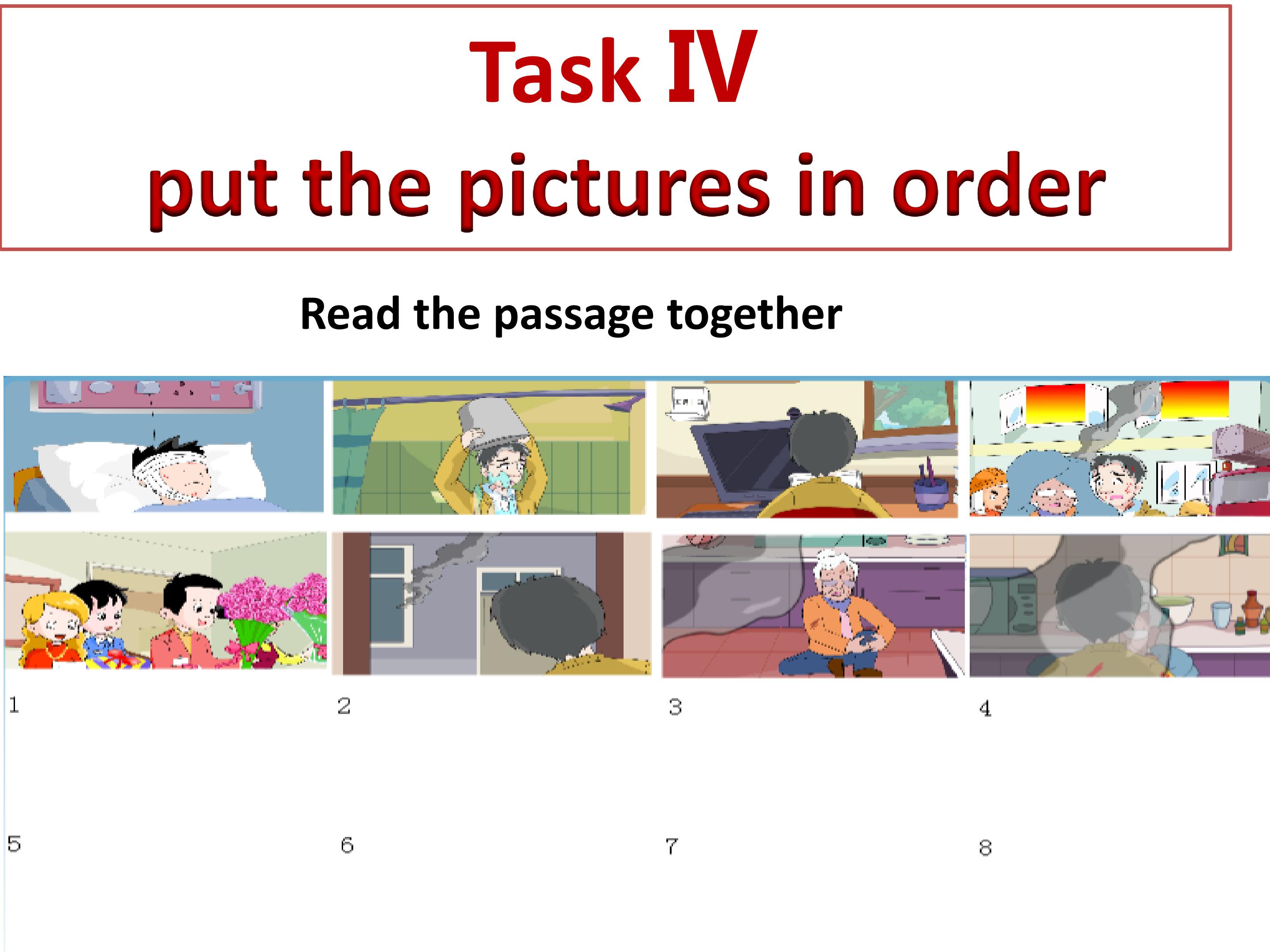 Task IV
put the pictures in order

Read the passage together

1 2 3 4

5 6 7 8