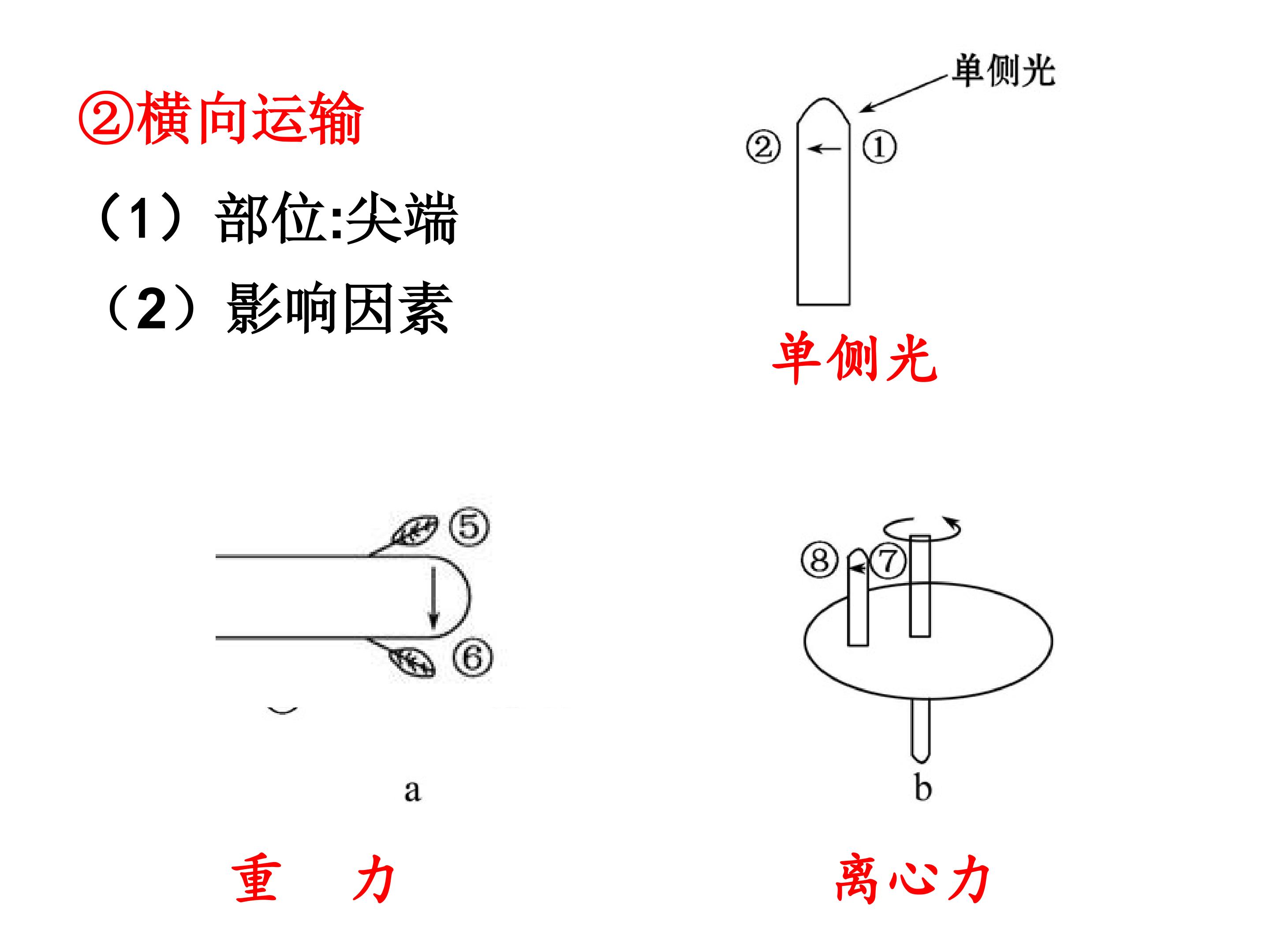 ②横向运输

（1）部位:尖端

（2）影响因素

单侧光

②

①

单侧光

⑤

⑥

a

重 力

⑧

⑦

b

离心力