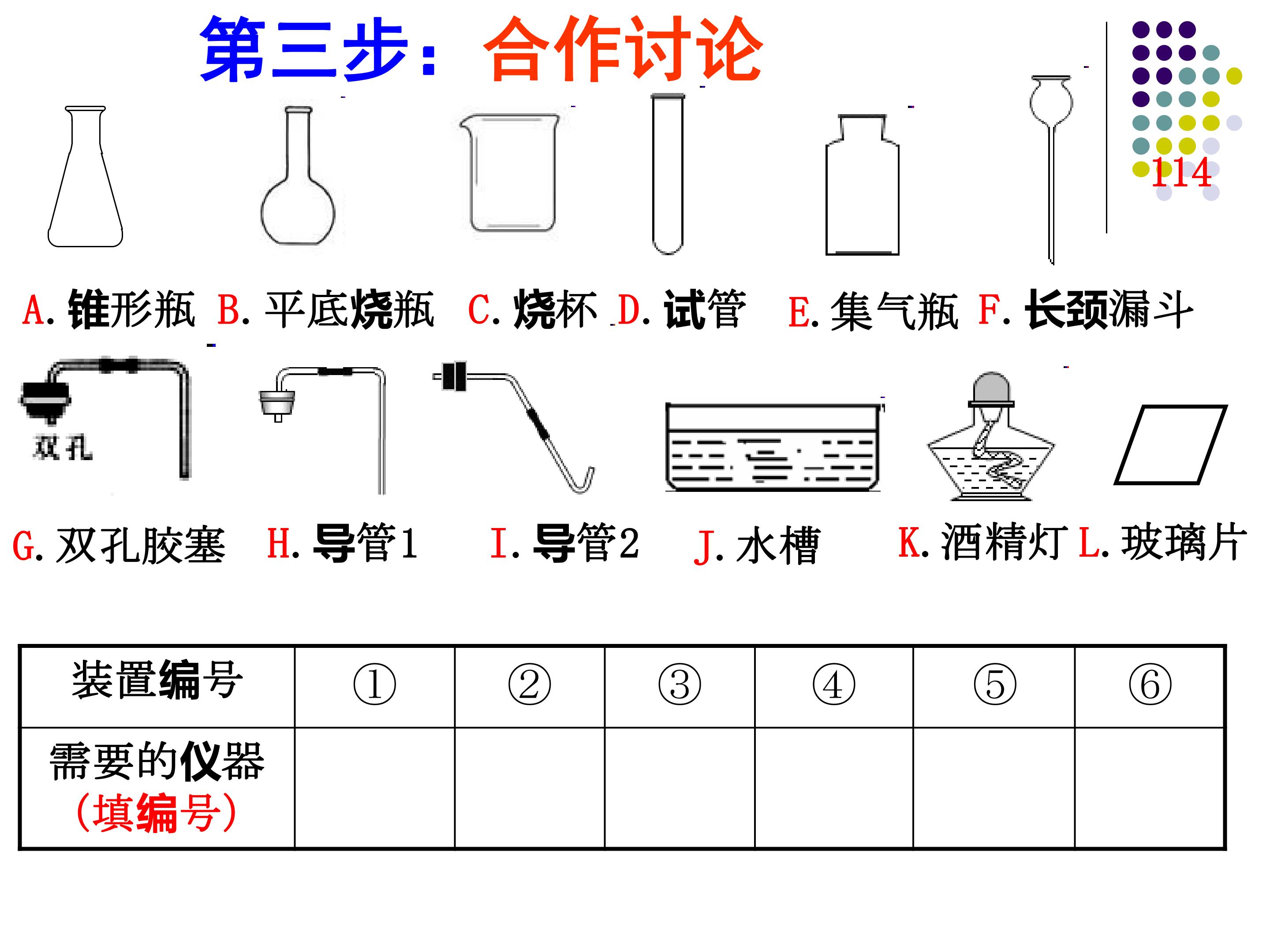 第三步：合作讨论

114

A. 锥形瓶 B. 平底烧瓶 C. 烧杯 D. 试管 E. 集气瓶 F. 长颈漏斗

双孔

G. 双孔胶塞 H. 导管1 I. 导管2 J. 水槽 K. 酒精灯 L. 玻璃片

| 装置编号 | ① | ② | ③ | ④ | ⑤ | ⑥ |
|---|---|---|---|---|---|---|
| 需要的仪器（填编号） | | | | | | |