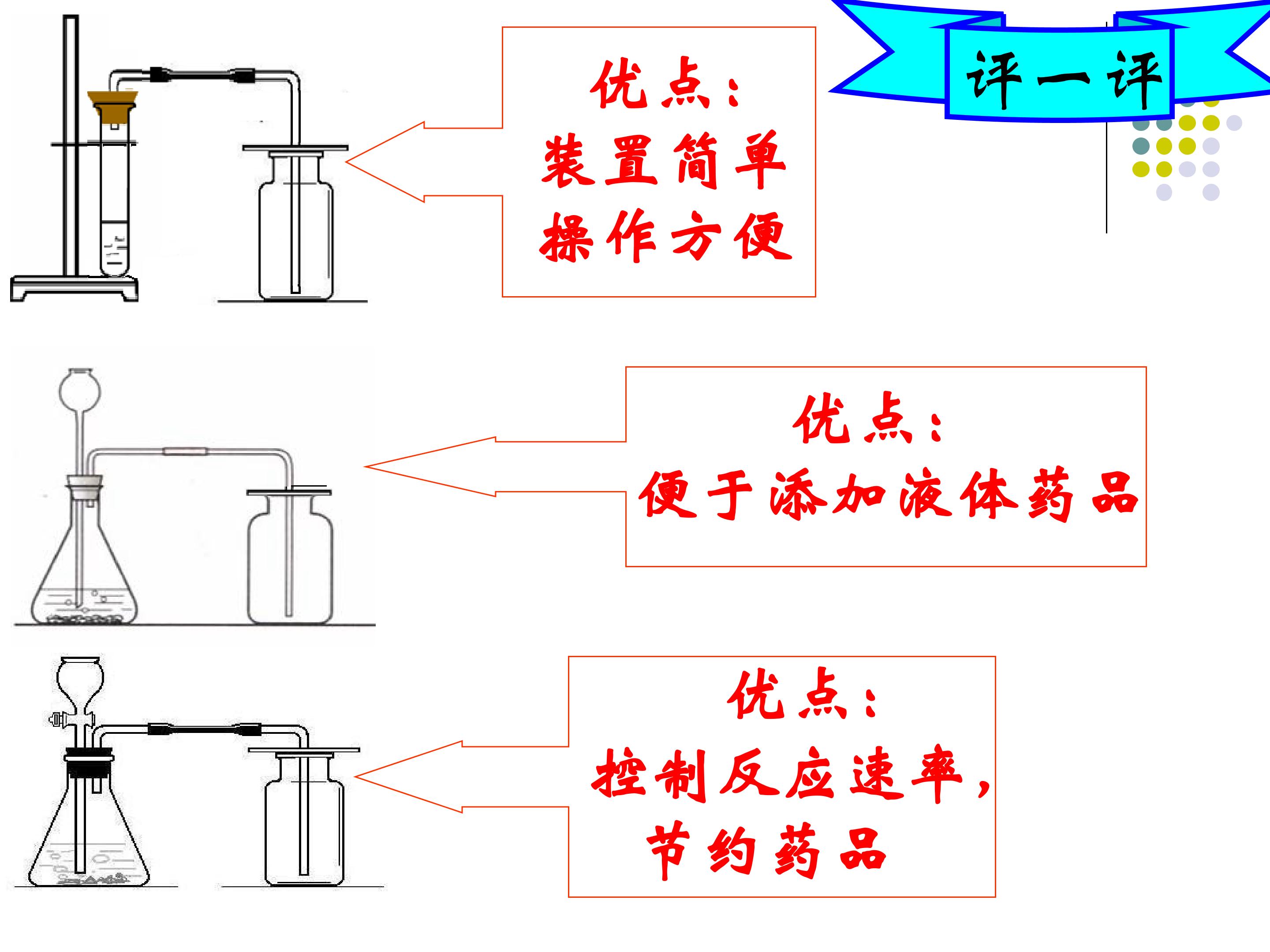 评一评

优点：
装置简单
操作方便

优点：
便于添加液体药品

优点：
控制反应速率，
节约药品