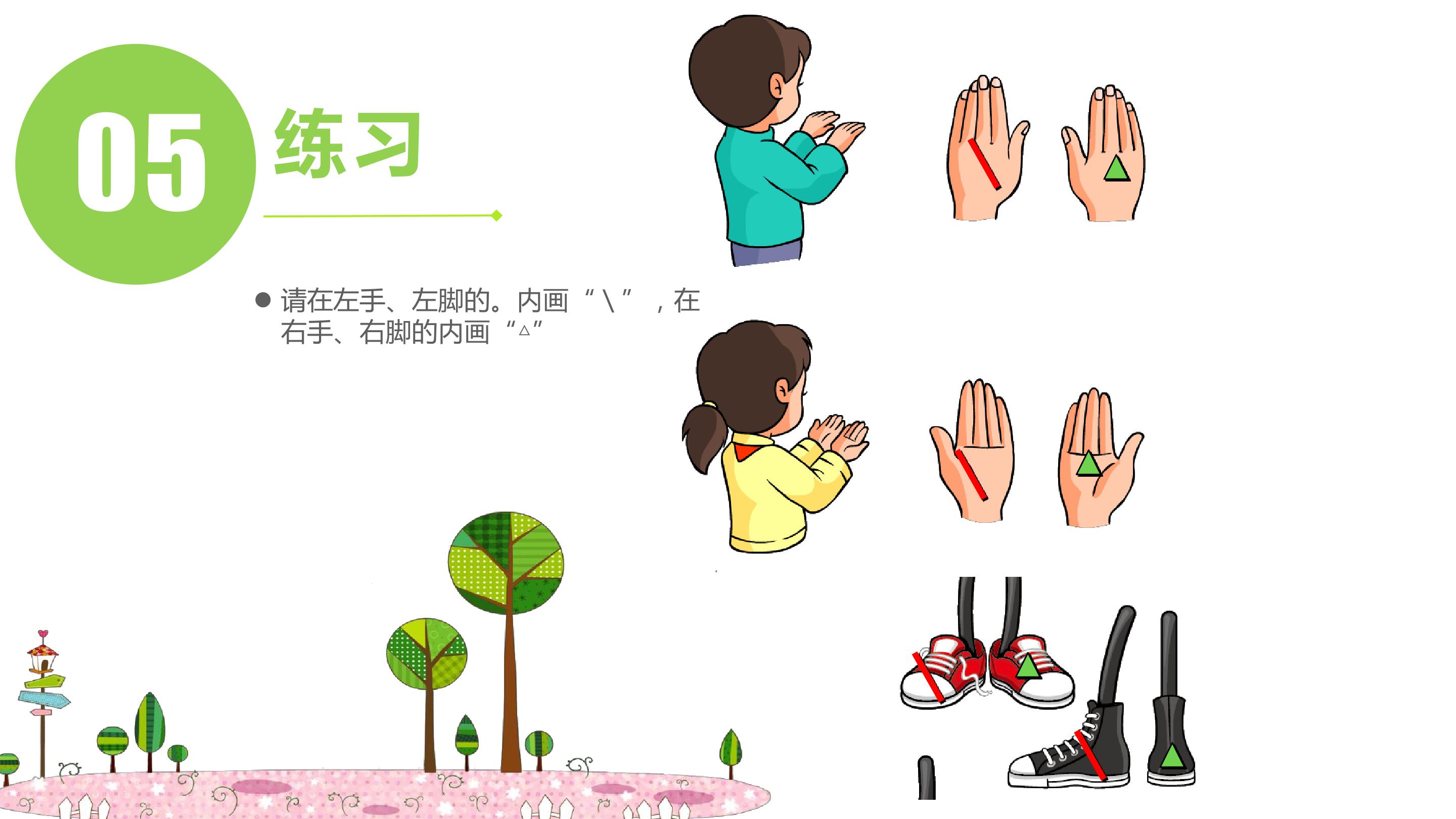 05 练习

● 请在左手、左脚的。内画“\”，在右手、右脚的内画“△”