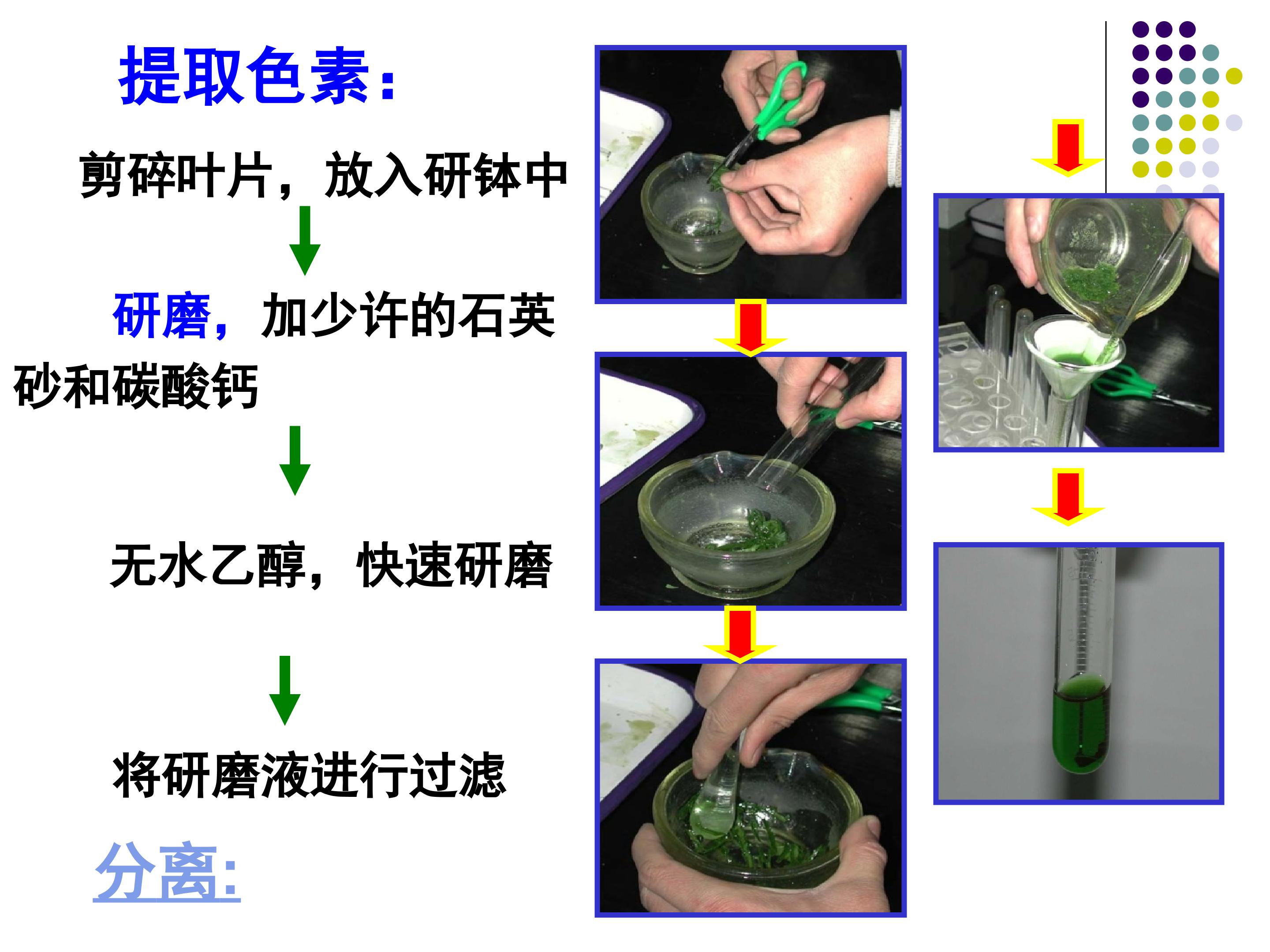 提取色素：

剪碎叶片，放入研钵中

研磨，加少许的石英砂和碳酸钙

无水乙醇，快速研磨

将研磨液进行过滤

分离：