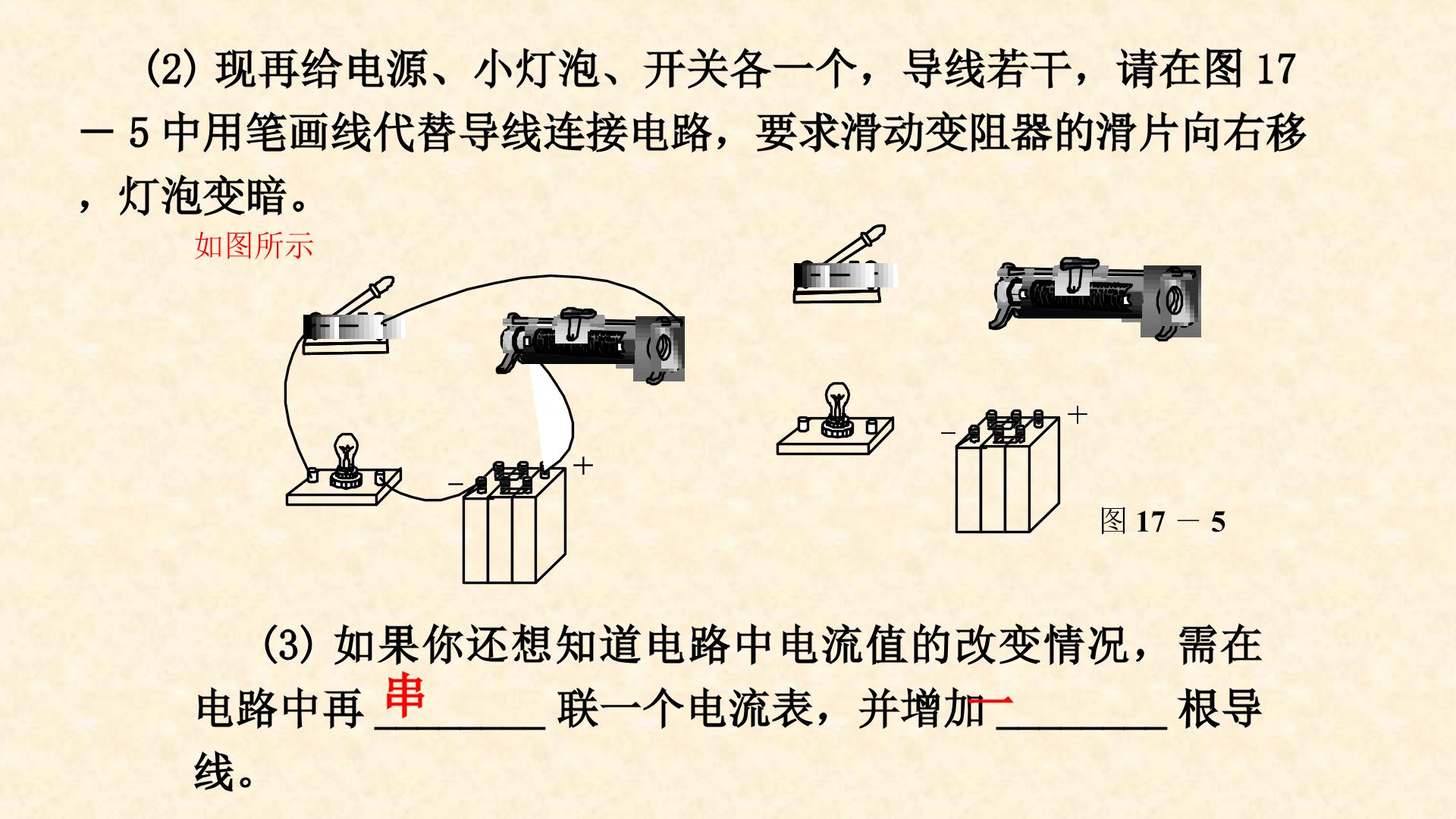 (2)现再给电源、小灯泡、开关各一个，导线若干，请在图17－5中用笔画线代替导线连接电路，要求滑动变阻器的滑片向右移，灯泡变暗。

如图所示

－

+

－

+

图17－5

(3)如果你还想知道电路中电流值的改变情况，需在电路中再串____联一个电流表，并增加一____根导线。