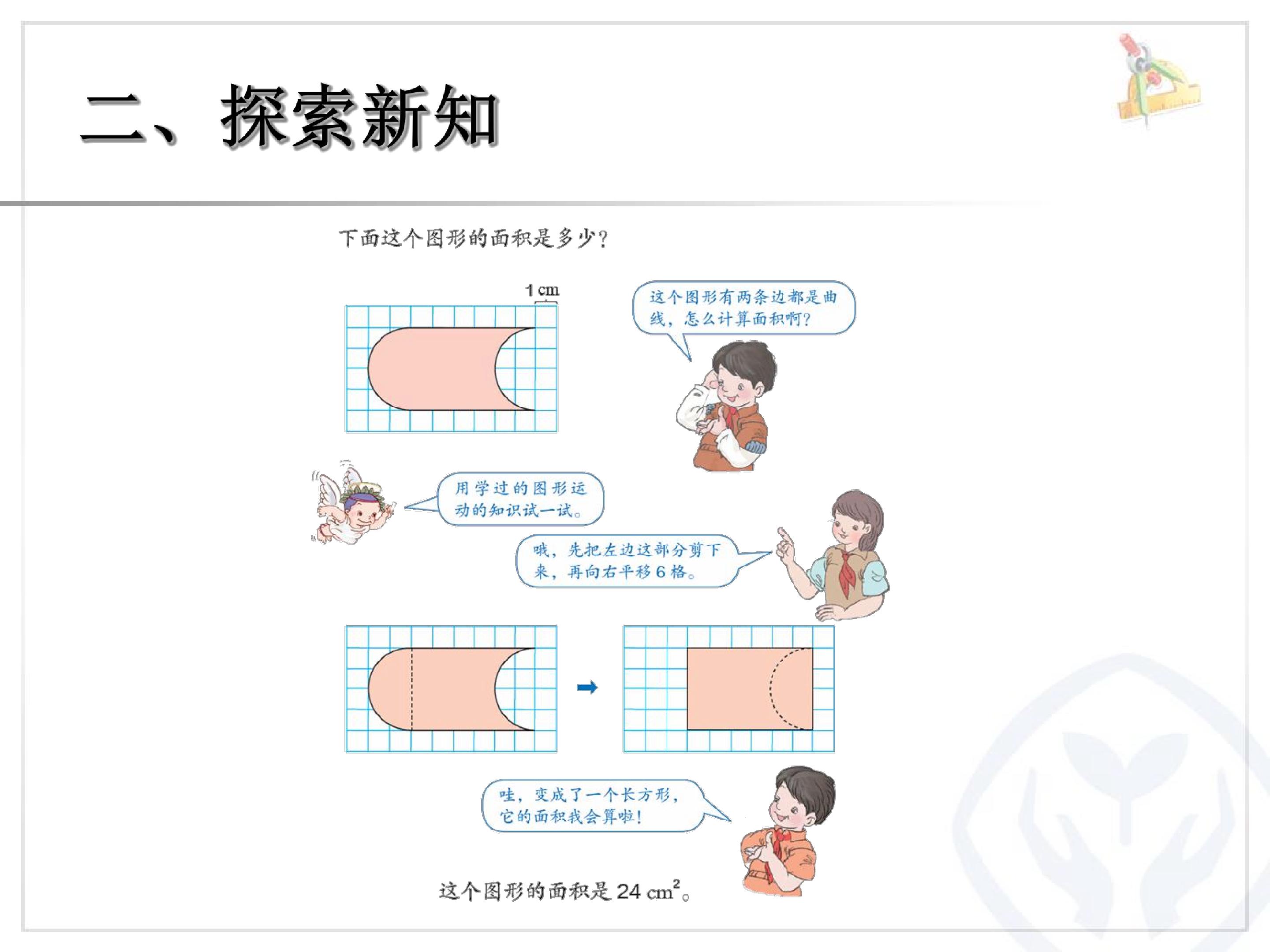 二、探索新知

下面这个图形的面积是多少？

1 cm

这个图形有两条边都是曲线，怎么计算面积啊？

用学过的图形运动的知识试一试。

哦，先把左边这部分剪下来，再向右平移 6 格。

哇，变成了一个长方形，它的面积我会算啦！

这个图形的面积是 24 $cm^2$。