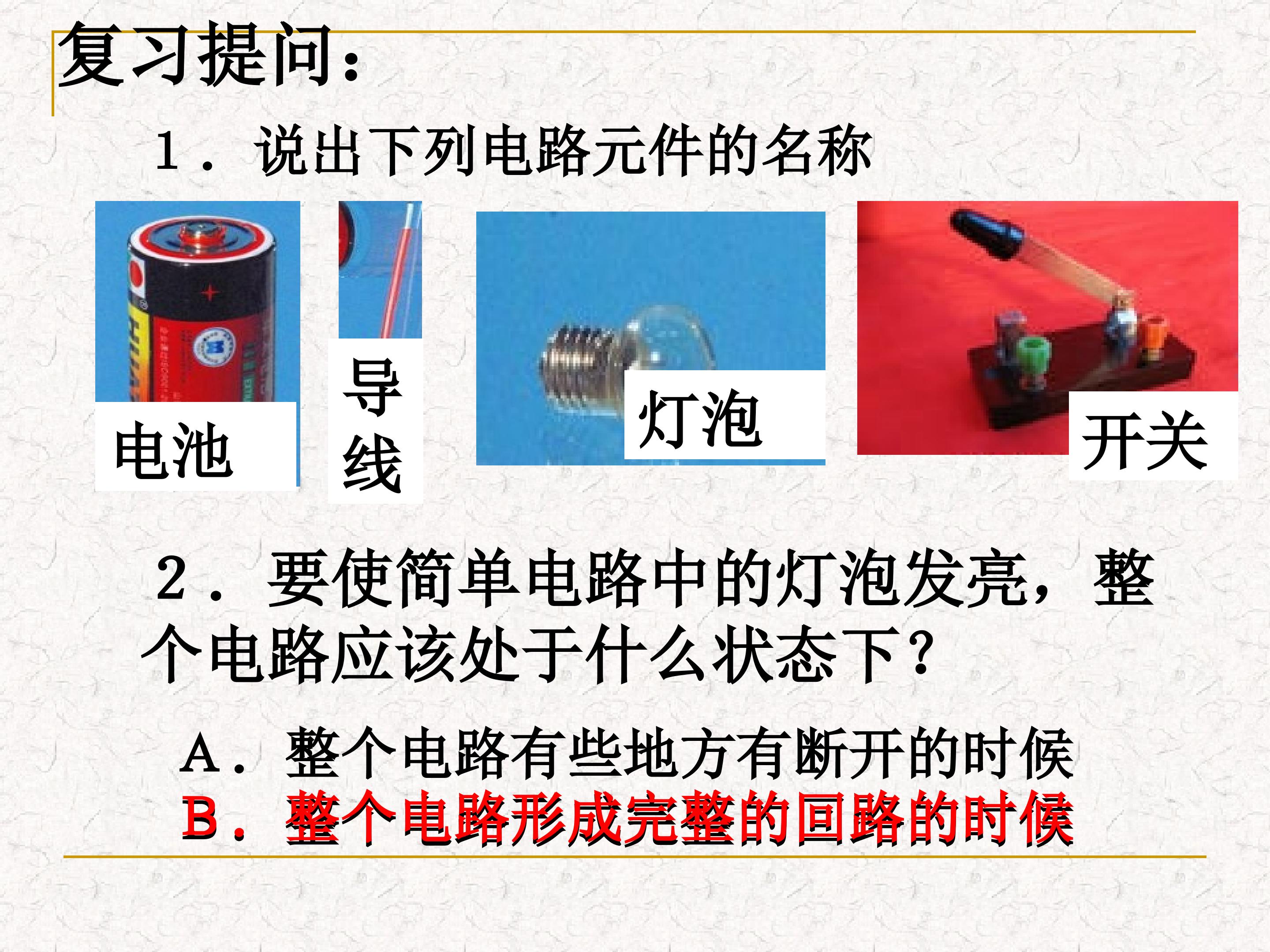 复习提问：

1．说出下列电路元件的名称

电池

导线

灯泡

开关

2．要使简单电路中的灯泡发亮，整个电路应该处于什么状态下？

A．整个电路有些地方有断开的时候

B．整个电路形成完整的回路的时候