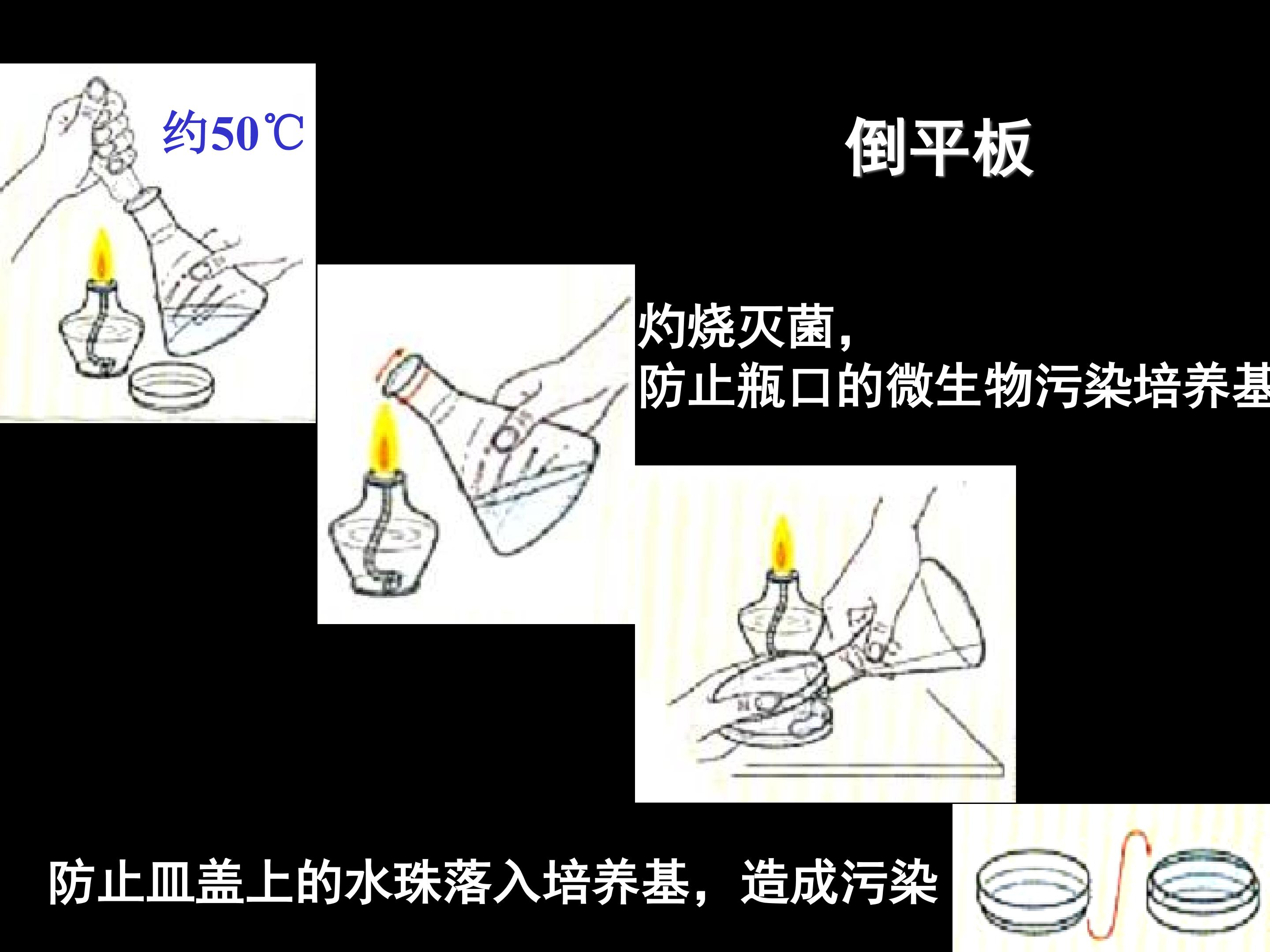 约50℃

倒平板

灼烧灭菌，
防止瓶口的微生物污染培养基

防止皿盖上的水珠落入培养基，造成污染