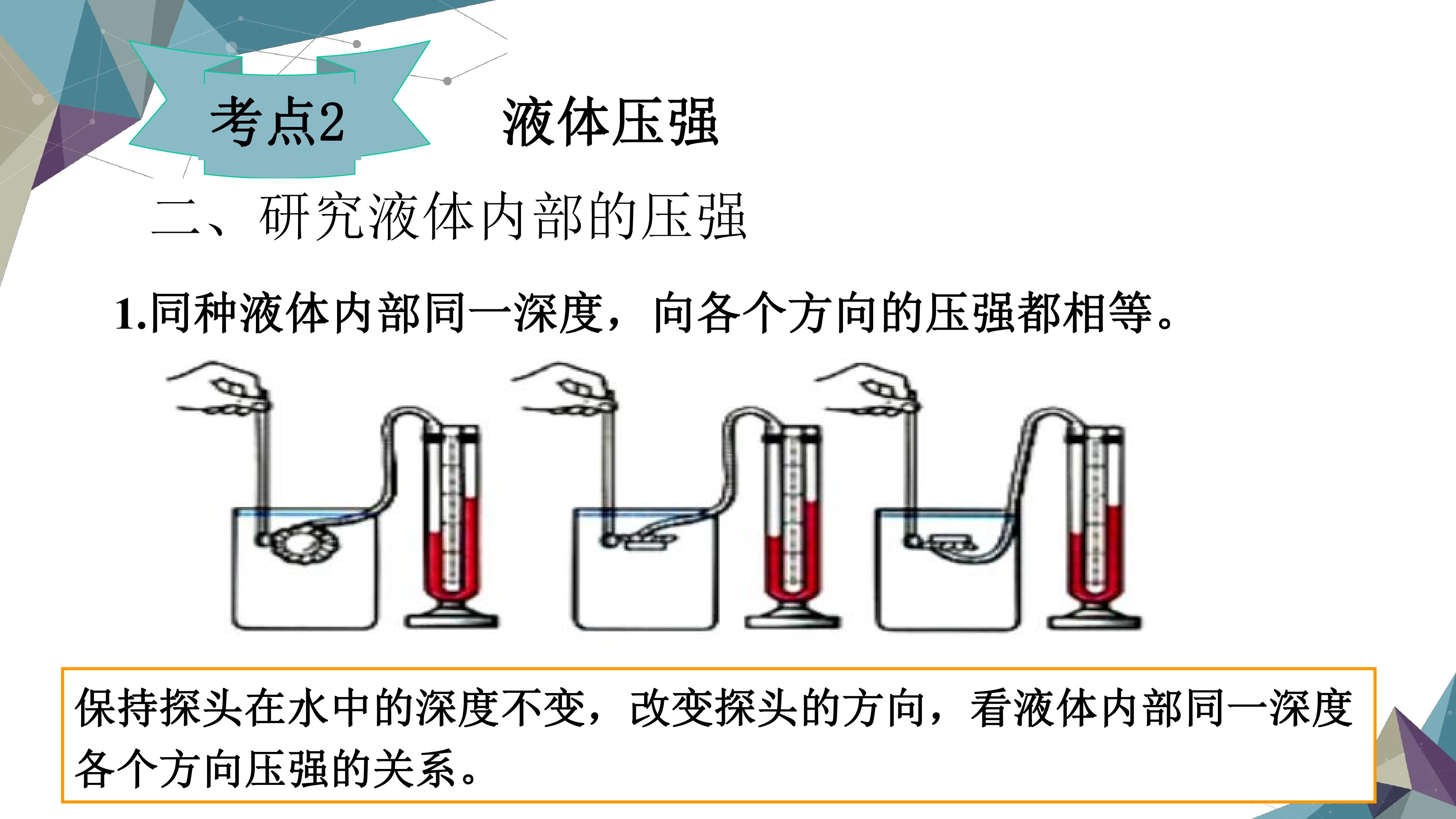 考点2

液体压强

二、研究液体内部的压强

1.同种液体内部同一深度，向各个方向的压强都相等。

保持探头在水中的深度不变，改变探头的方向，看液体内部同一深度各个方向压强的关系。