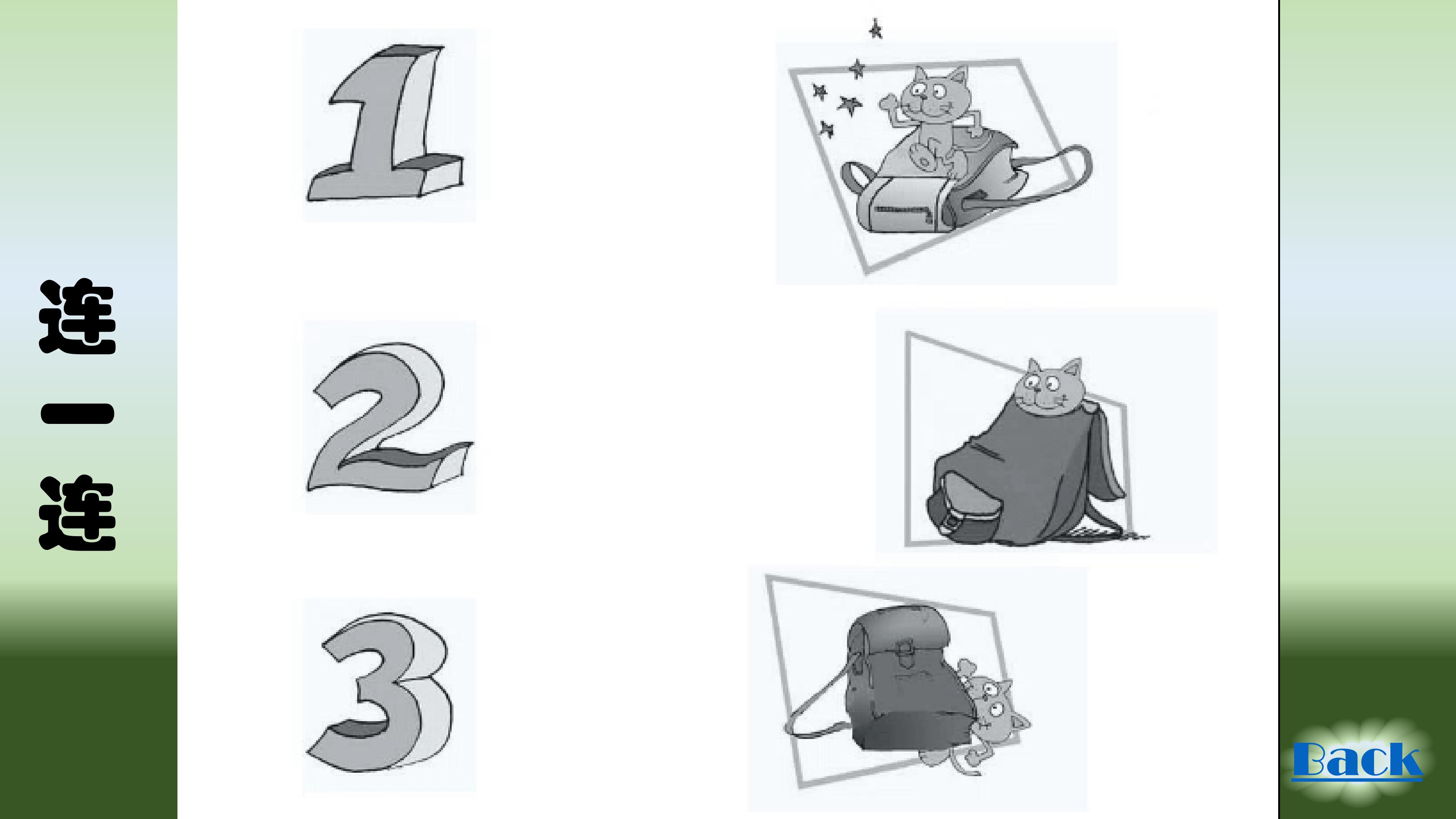 连一连

1

2

3

Back