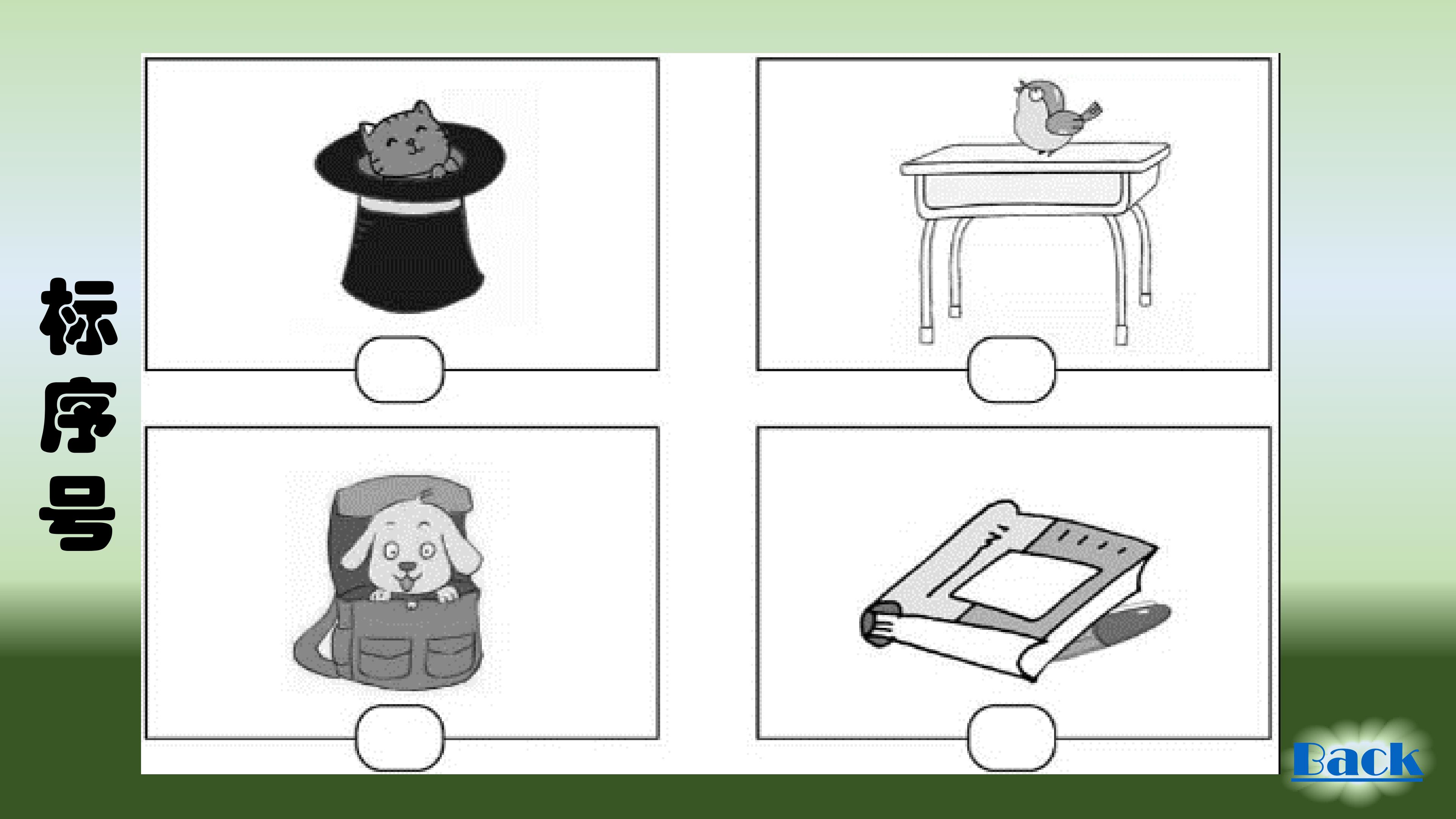 标序号

Back