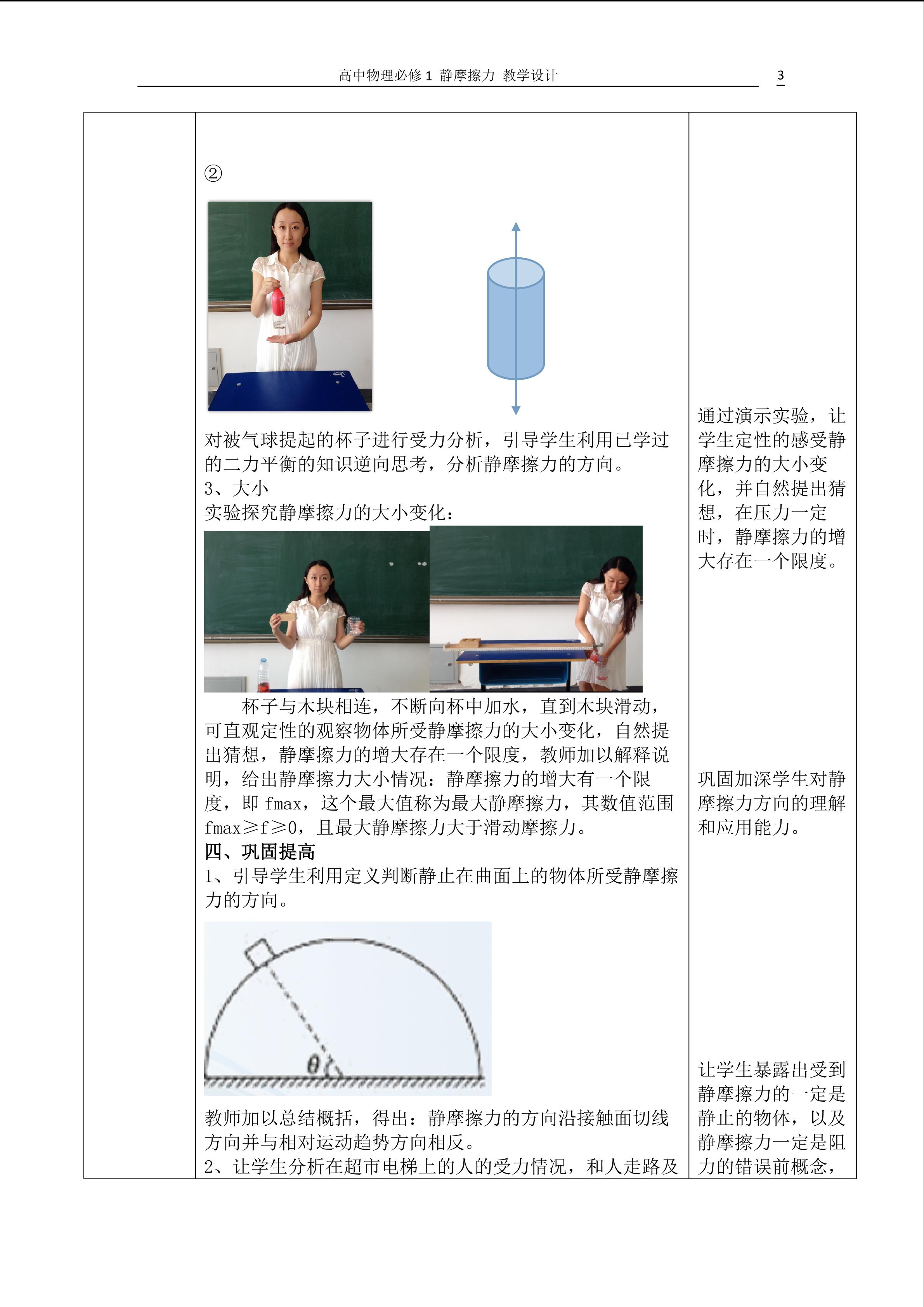 高中物理必修 1 静摩擦力 教学设计

3

②

对被气球提起的杯子进行受力分析，引导学生利用已学过的二力平衡的知识逆向思考，分析静摩擦力的方向。

3、大小

实验探究静摩擦力的大小变化：

杯子与木块相连，不断向杯中加水，直到木块滑动，可直观定性的观察物体所受静摩擦力的大小变化，自然提出猜想，静摩擦力的增大存在一个限度，教师加以解释说明，给出静摩擦力大小情况：静摩擦力的增大有一个限度，即 fmax，这个最大值称为最大静摩擦力，其数值范围 fmax≥f≥0，且最大静摩擦力大于滑动摩擦力。

四、巩固提高

1、引导学生利用定义判断静止在曲面上的物体所受静摩擦力的方向。

$\theta$

教师加以总结概括，得出：静摩擦力的方向沿接触面切线方向并与相对运动趋势方向相反。

2、让学生分析在超市电梯上的人的受力情况，和人走路及

通过演示实验，让学生定性的感受静摩擦力的大小变化，并自然提出猜想，在压力一定时，静摩擦力的增大存在一个限度。

巩固加深学生对静摩擦力方向的理解和应用能力。

让学生暴露出受到静摩擦力的一定是静止的物体，以及静摩擦力一定是阻力的错误前概念，