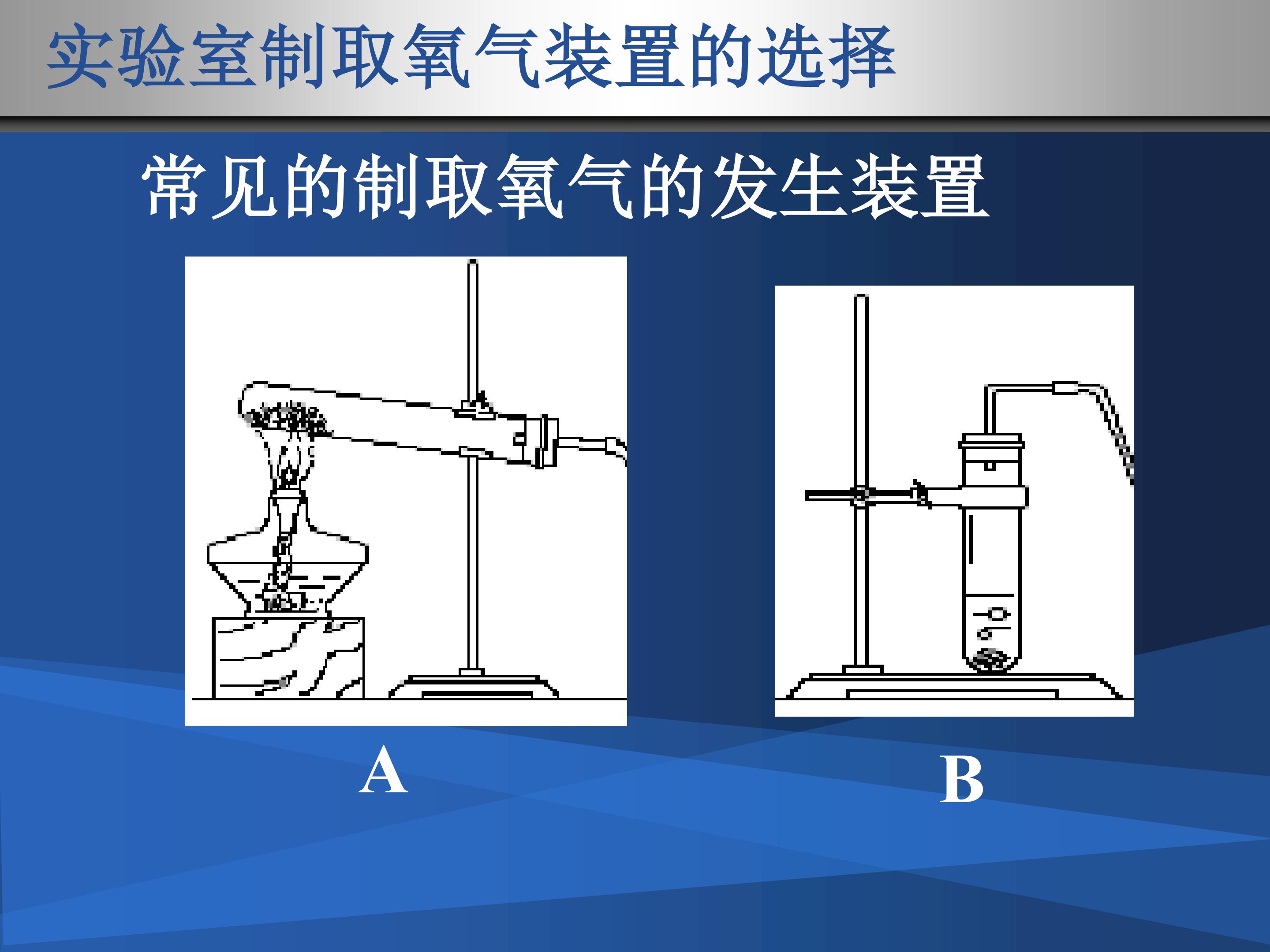 实验室制取氧气装置的选择

常见的制取氧气的发生装置

A

B