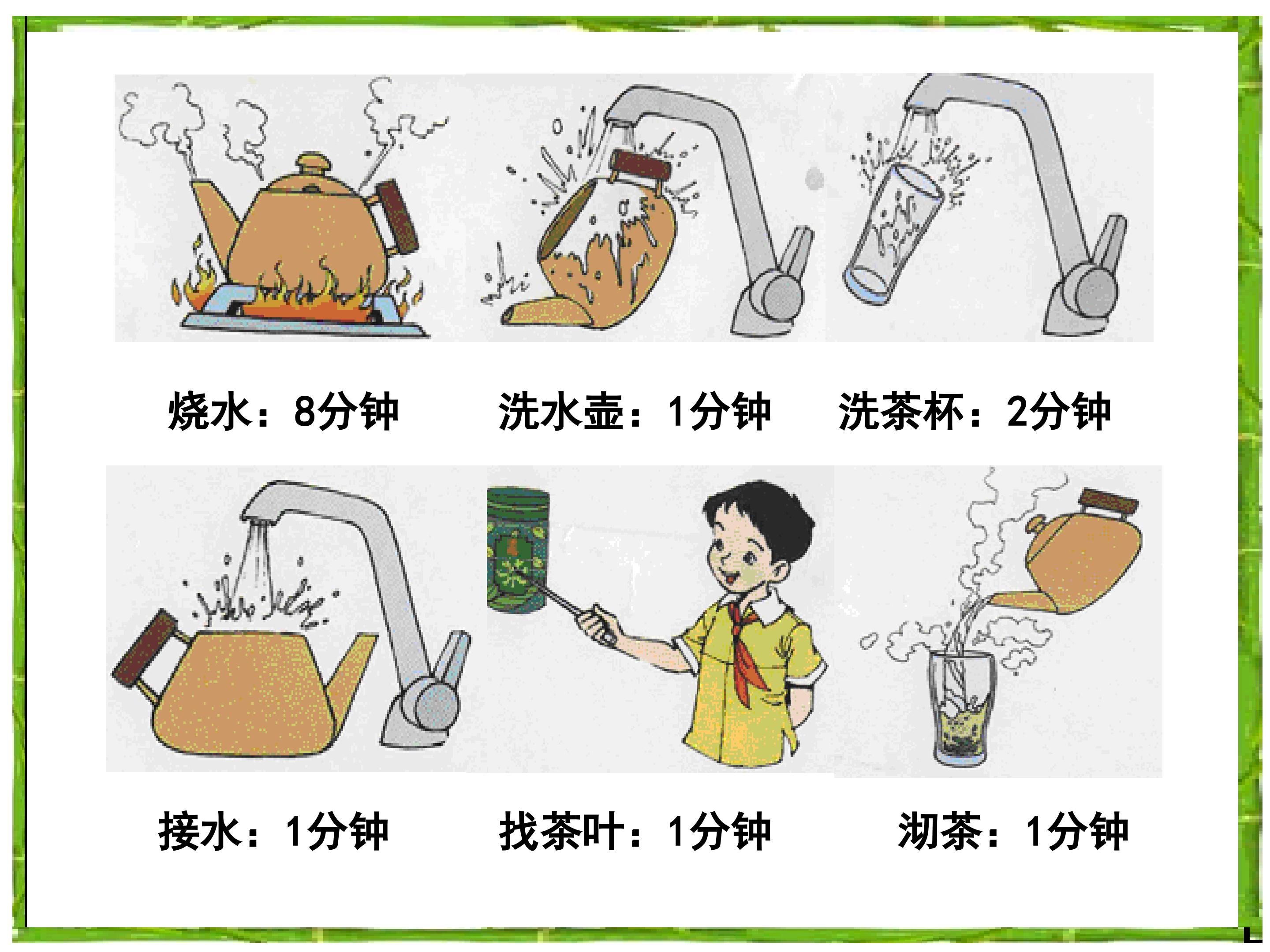 烧水：8分钟

洗水壶：1分钟

洗茶杯：2分钟

接水：1分钟

找茶叶：1分钟

沏茶：1分钟