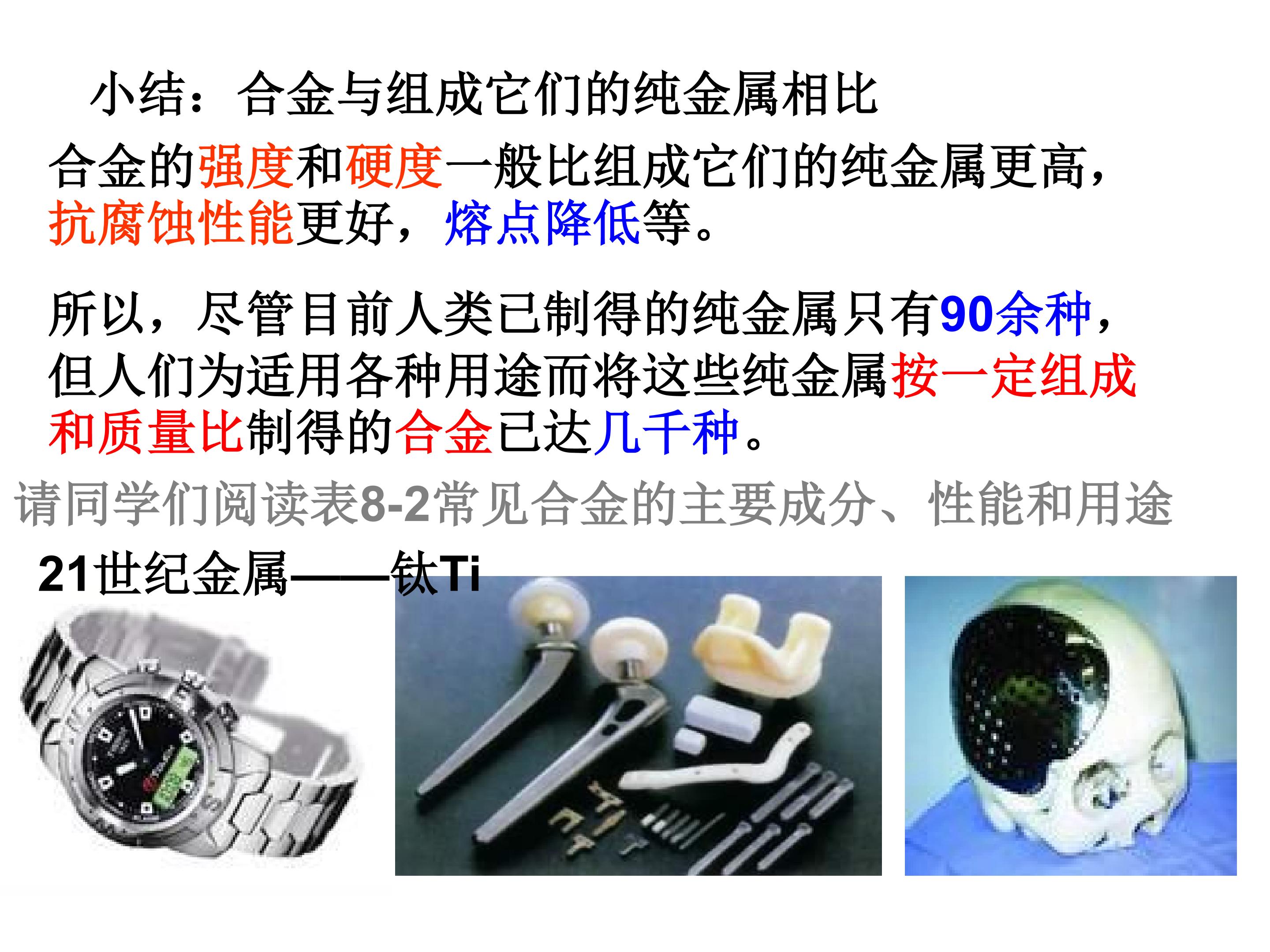 小结：合金与组成它们的纯金属相比

合金的强度和硬度一般比组成它们的纯金属更高，抗腐蚀性能更好，熔点降低等。

所以，尽管目前人类已制得的纯金属只有90余种，但人们为适用各种用途而将这些纯金属按一定组成和质量比制得的合金已达几千种。

请同学们阅读表8-2常见合金的主要成分、性能和用途

21世纪金属——钛Ti