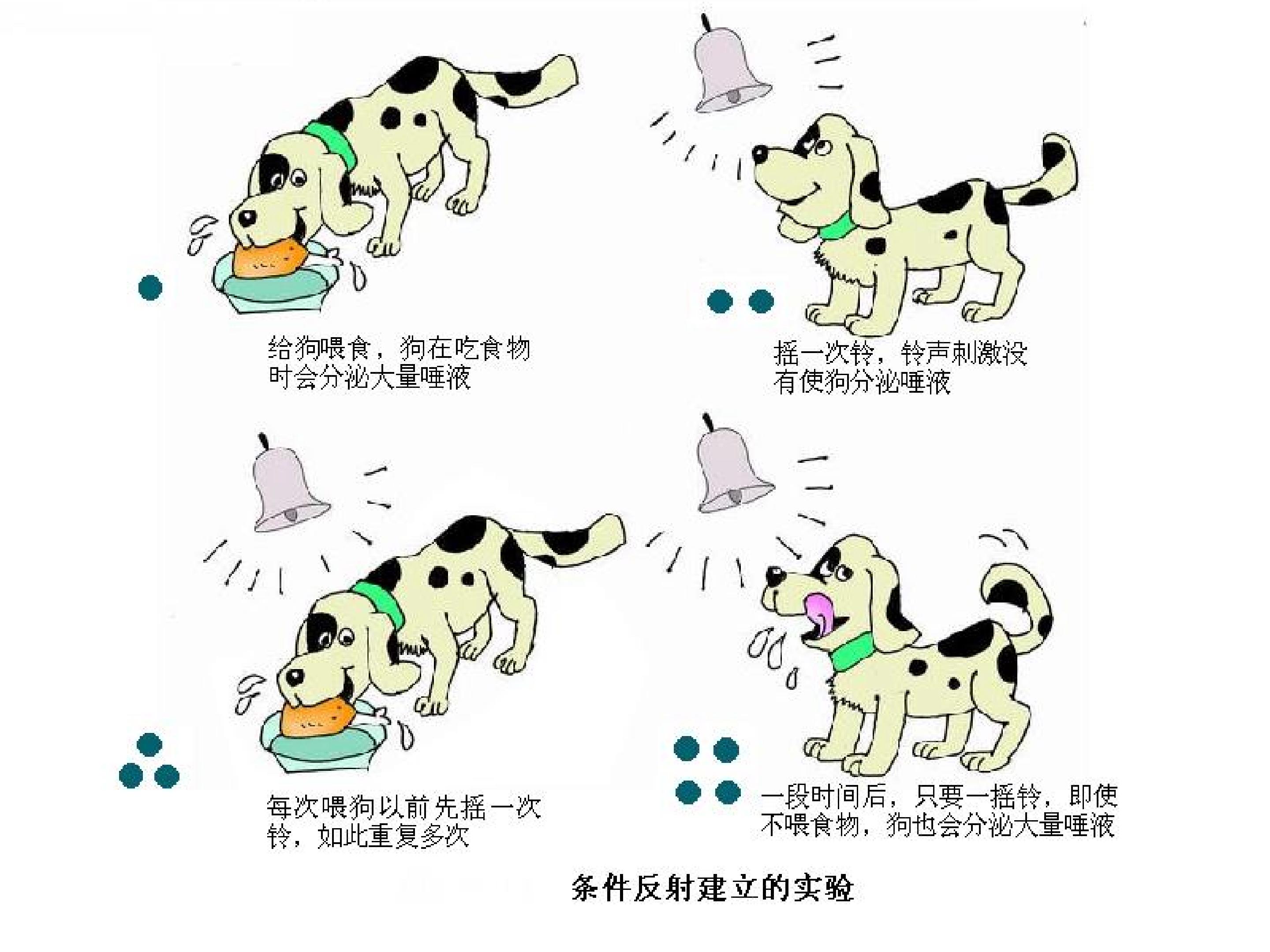 给狗喂食，狗在吃食物时会分泌大量唾液

摇一次铃，铃声刺激没有使狗分泌唾液

每次喂狗以前先摇一次铃，如此重复多次

一段时间后，只要一摇铃，即使不喂食物，狗也会分泌大量唾液

条件反射建立的实验