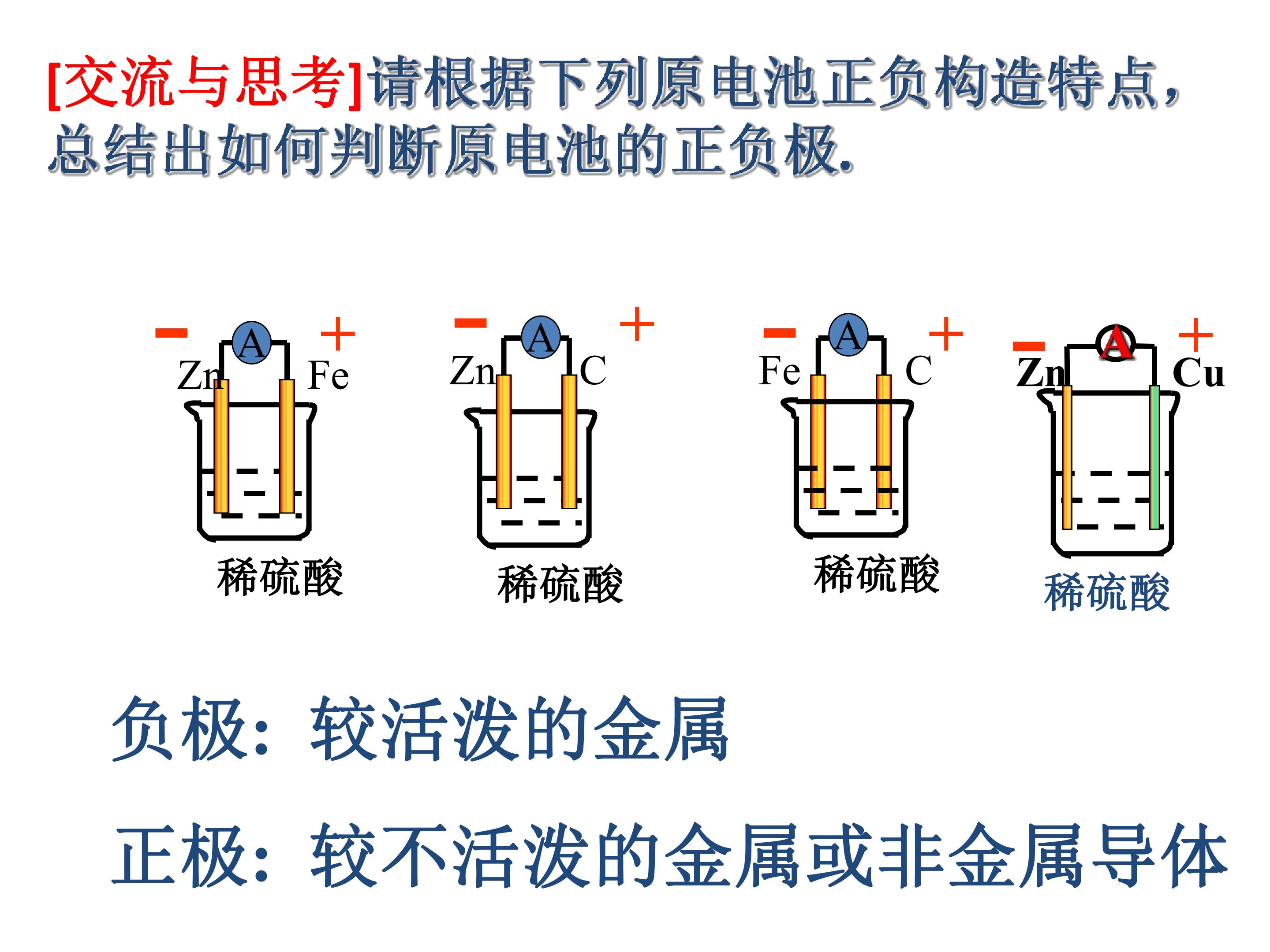 [交流与思考]请根据下列原电池正负构造特点，总结出如何判断原电池的正负极.

- A +
Zn Fe
稀硫酸

- A +
Zn C
稀硫酸

- A +
Fe C
稀硫酸

- A +
Zn Cu
稀硫酸

负极：较活泼的金属

正极：较不活泼的金属或非金属导体