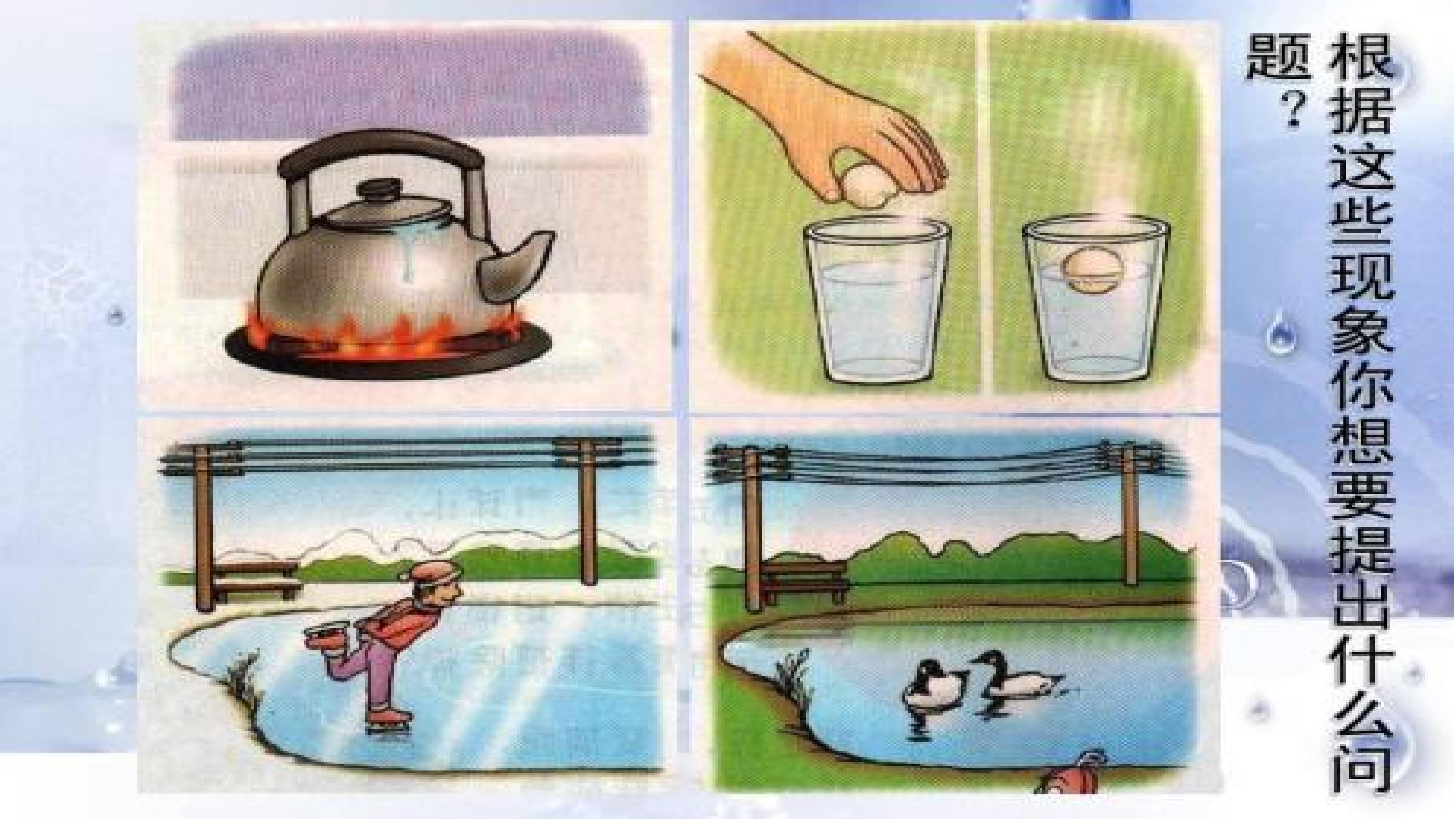 根据这些现象你想要提出什么问题？