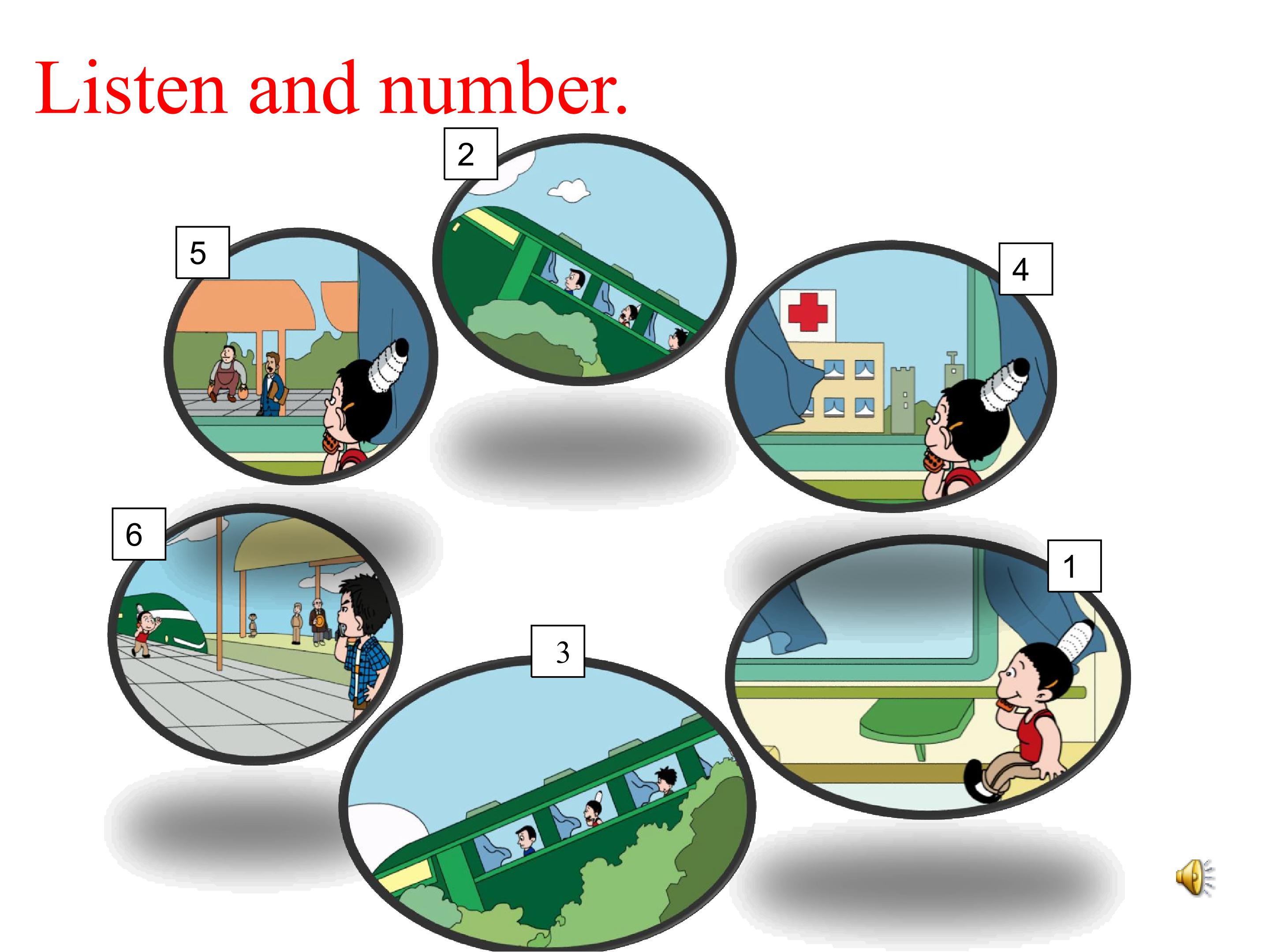 Listen and number.

2

5

4

6

1

3