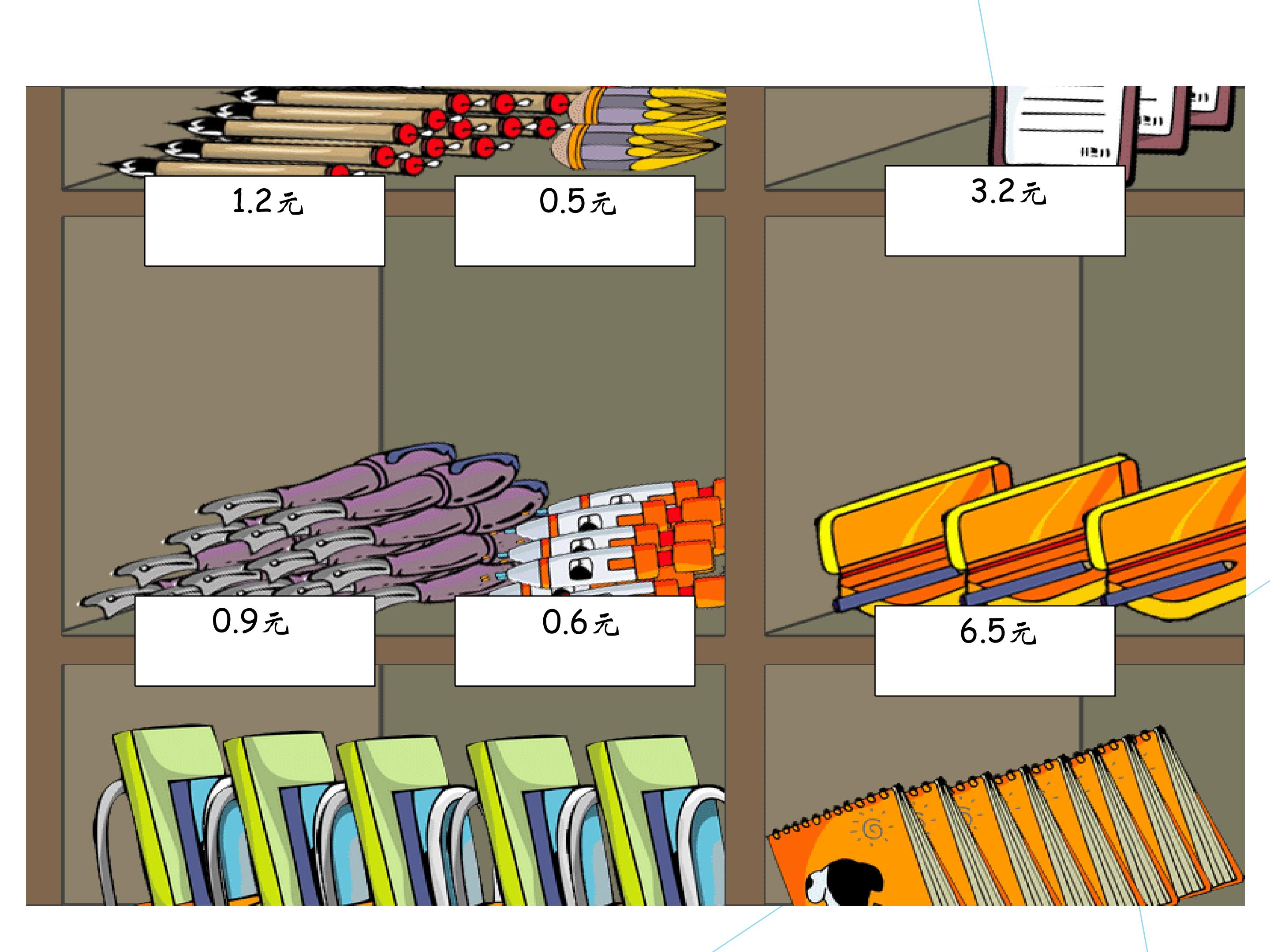 1.2元

0.5元

3.2元

0.9元

0.6元

6.5元