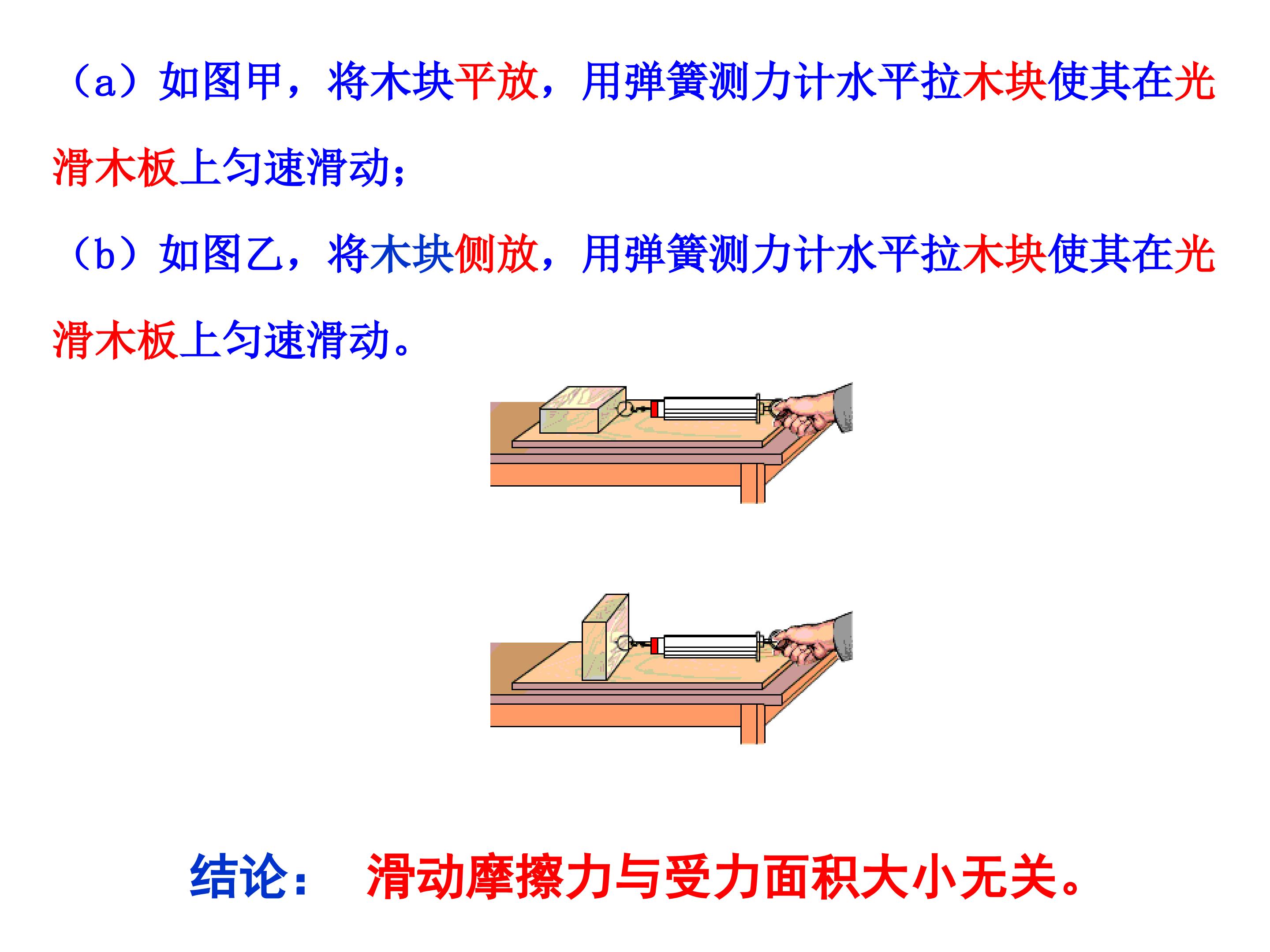 （a）如图甲，将木块平放，用弹簧测力计水平拉木块使其在光滑木板上匀速滑动；

（b）如图乙，将木块侧放，用弹簧测力计水平拉木块使其在光滑木板上匀速滑动。

结论： 滑动摩擦力与受力面积大小无关。