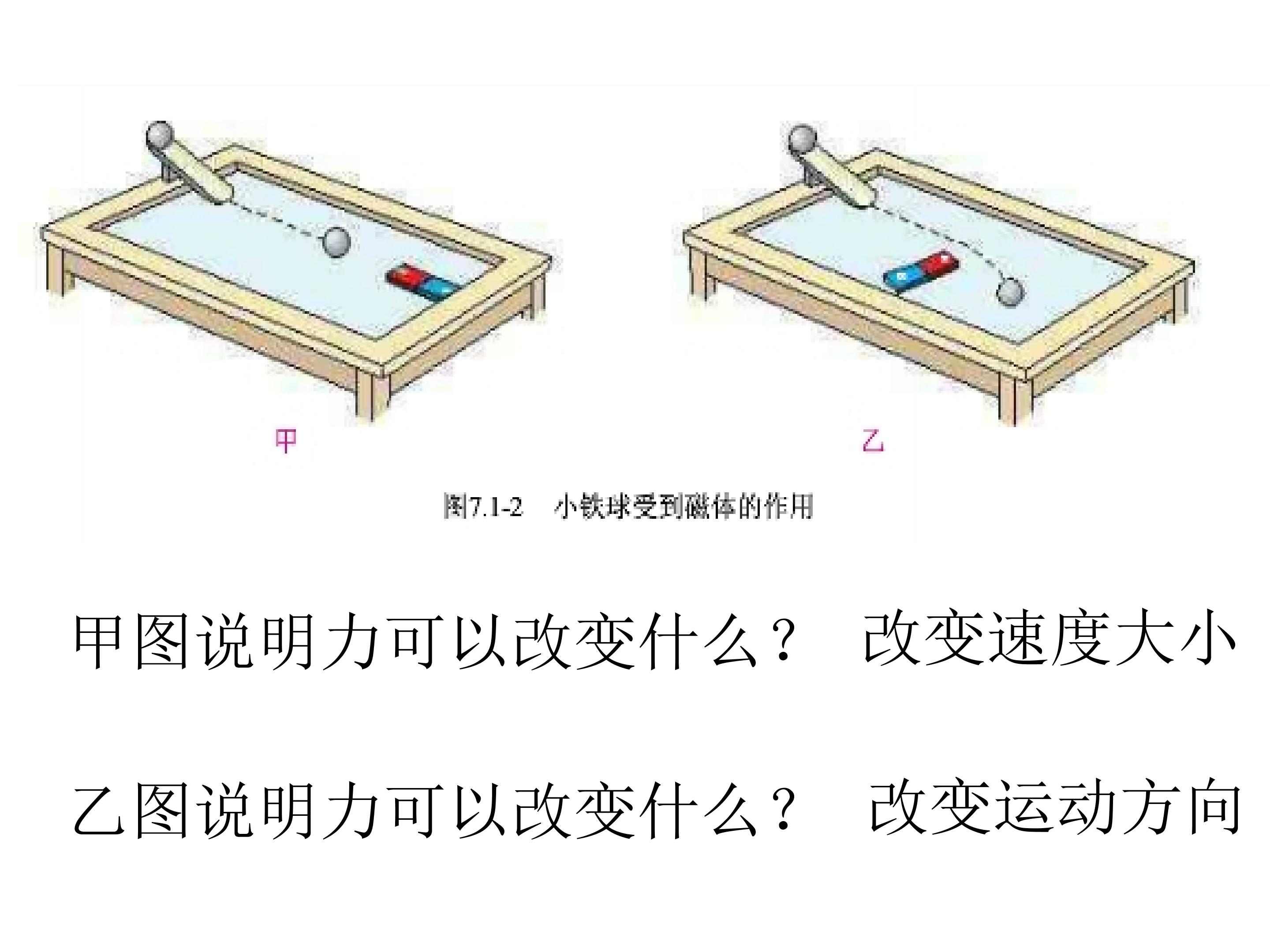 甲

乙

图7.1-2 小铁球受到磁体的作用

甲图说明力可以改变什么？ 改变速度大小

乙图说明力可以改变什么？ 改变运动方向