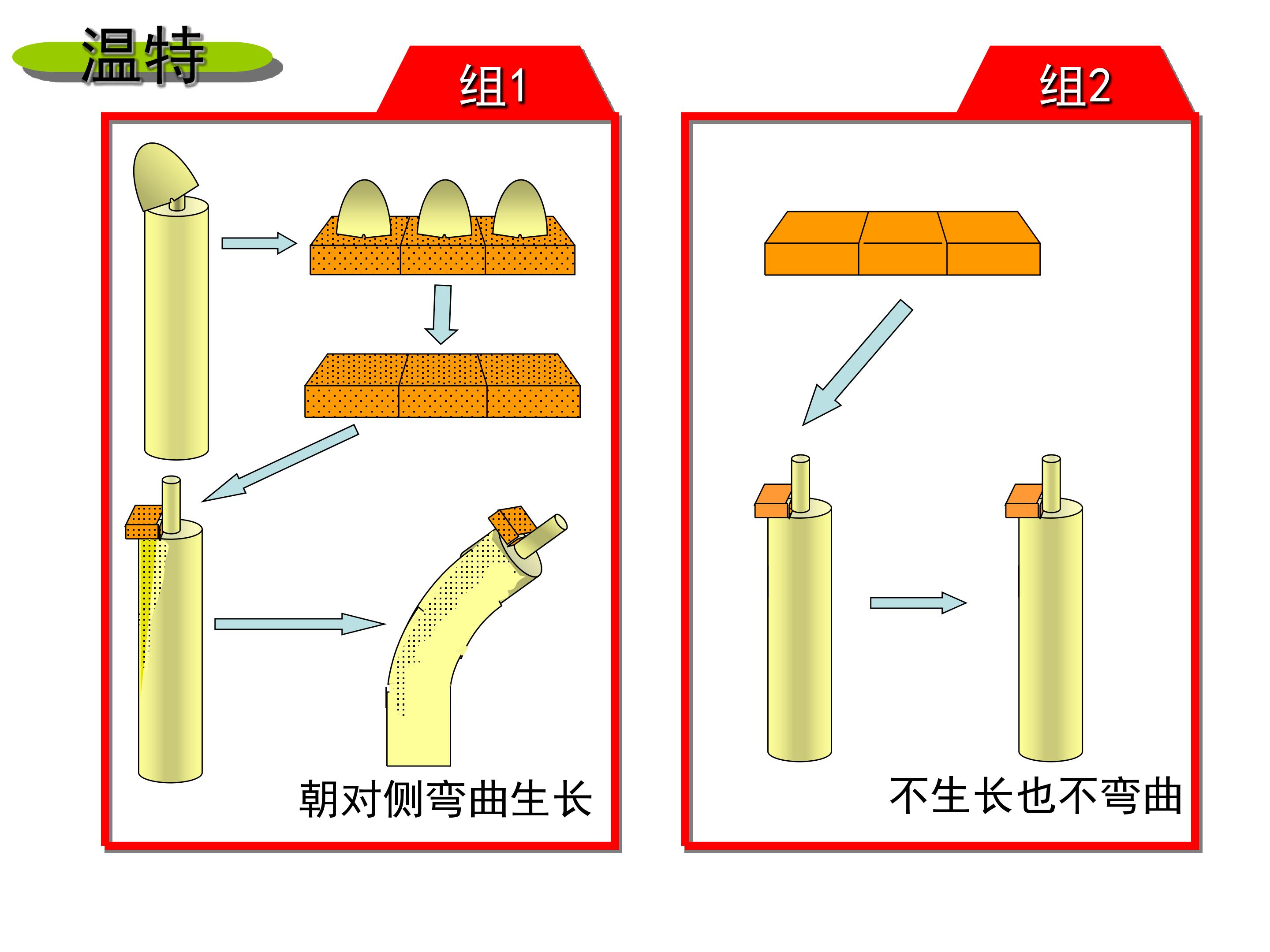 温特

组1

朝对侧弯曲生长

组2

不生长也不弯曲