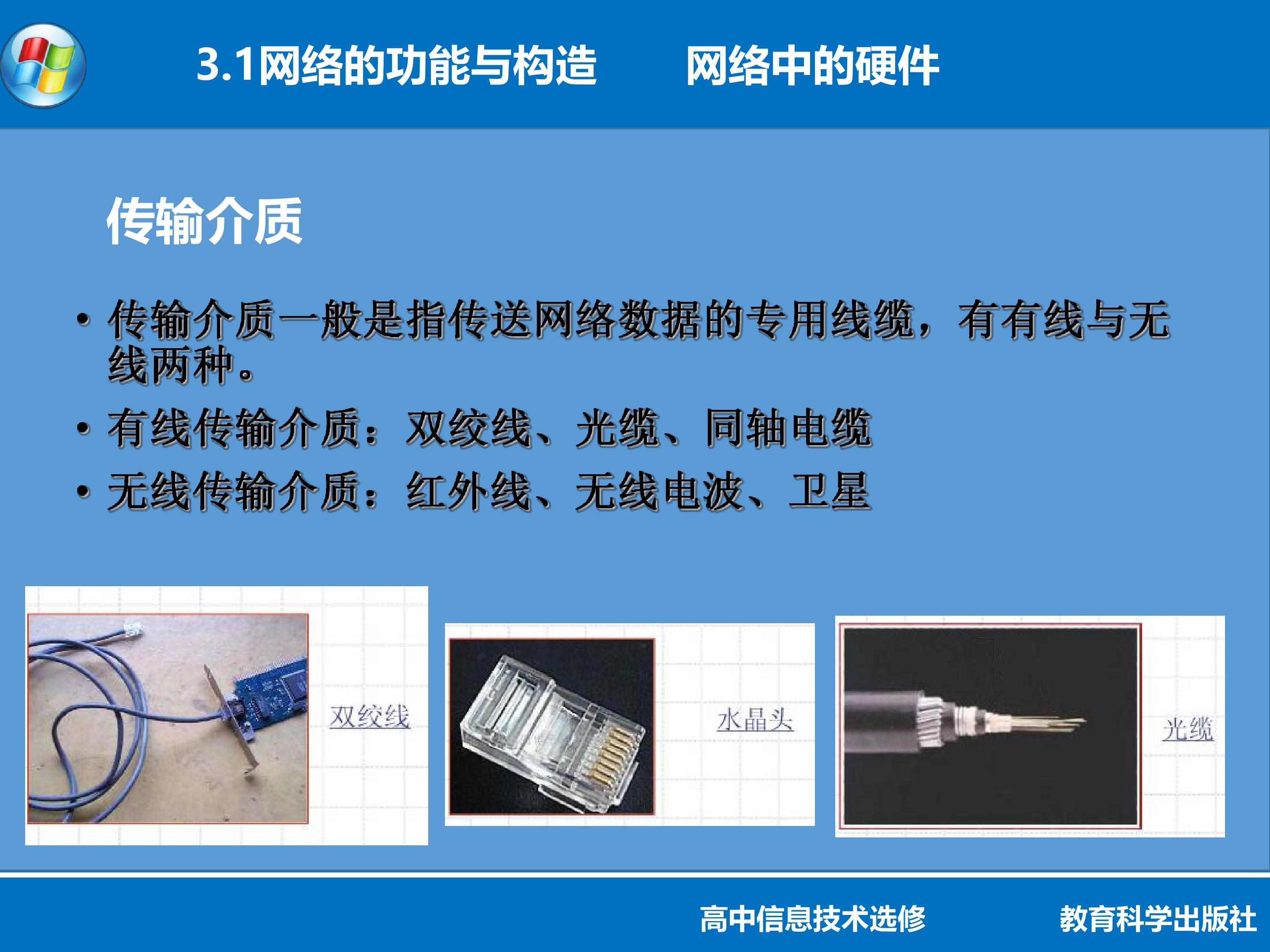 3.1网络的功能与构造　　网络中的硬件

传输介质

• 传输介质一般是指传送网络数据的专用线缆，有有线与无线两种。
• 有线传输介质：双绞线、光缆、同轴电缆
• 无线传输介质：红外线、无线电波、卫星

双绞线

水晶头

光缆

高中信息技术选修　　教育科学出版社