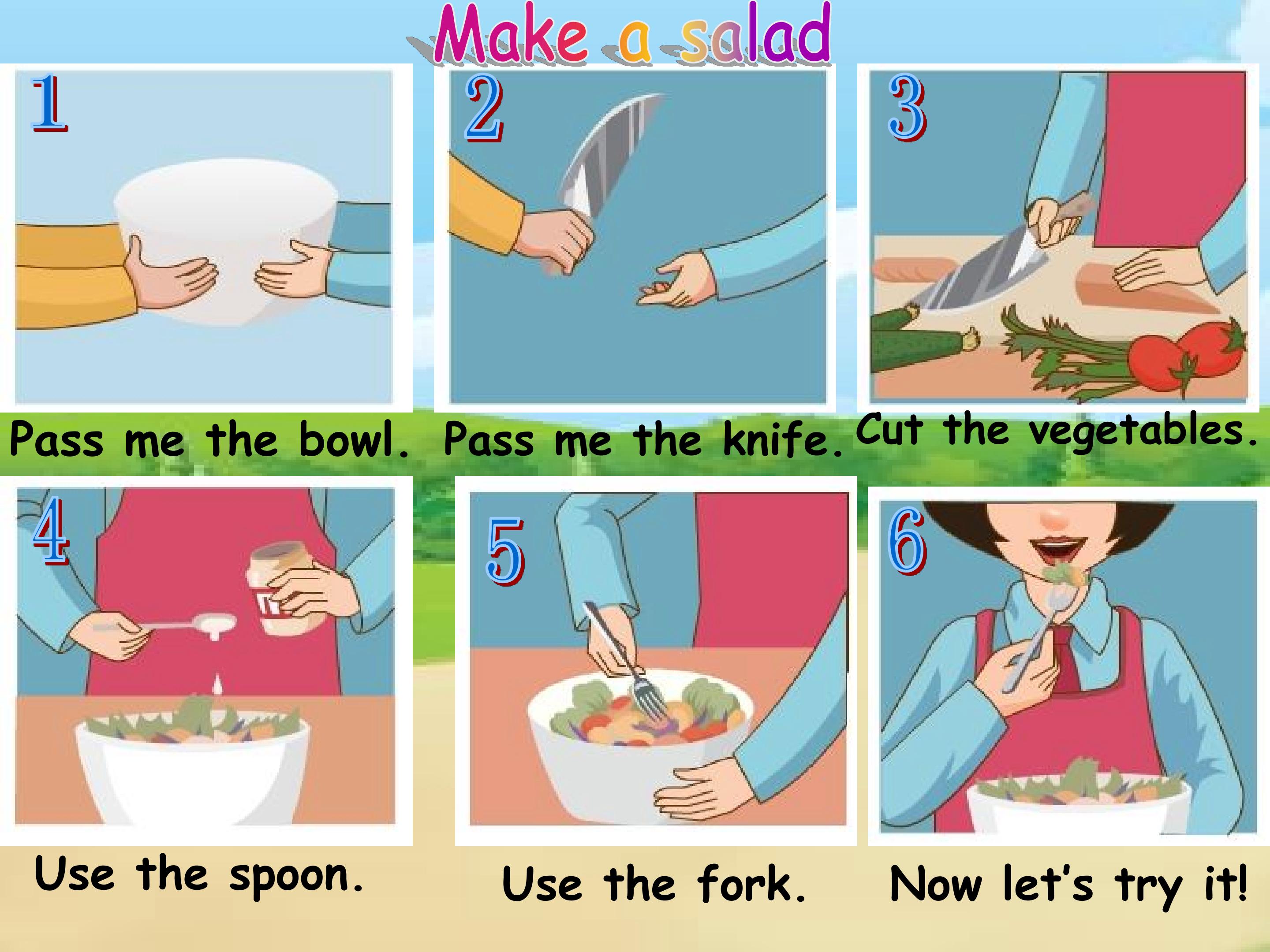 Make a salad

1

Pass me the bowl.

2

Pass me the knife.

3

Cut the vegetables.

4

Use the spoon.

5

Use the fork.

6

Now let's try it!