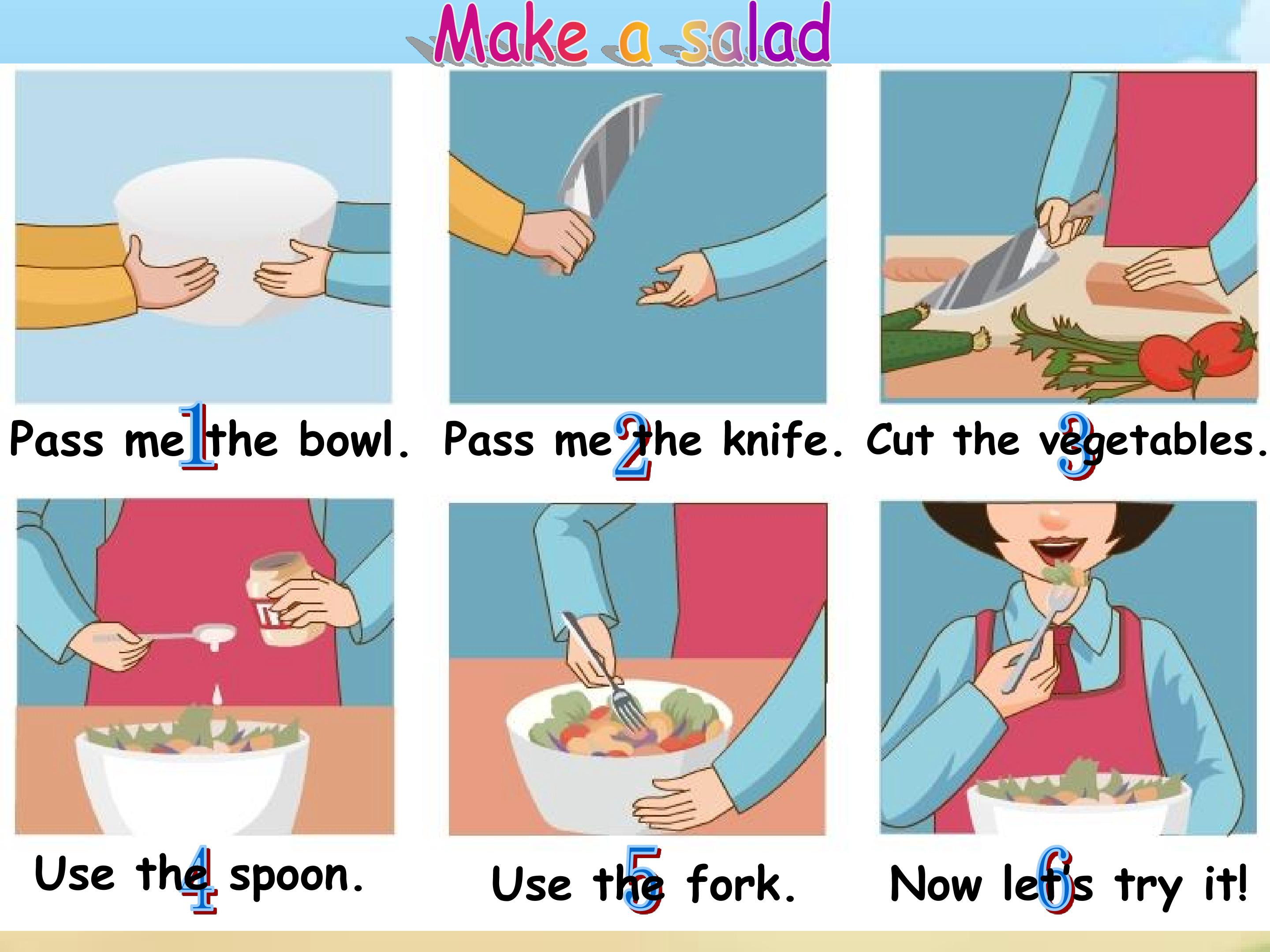 Make a salad

1
Pass me the bowl.

2
Pass me the knife.

3
Cut the vegetables.

4
Use the spoon.

5
Use the fork.

6
Now let's try it!