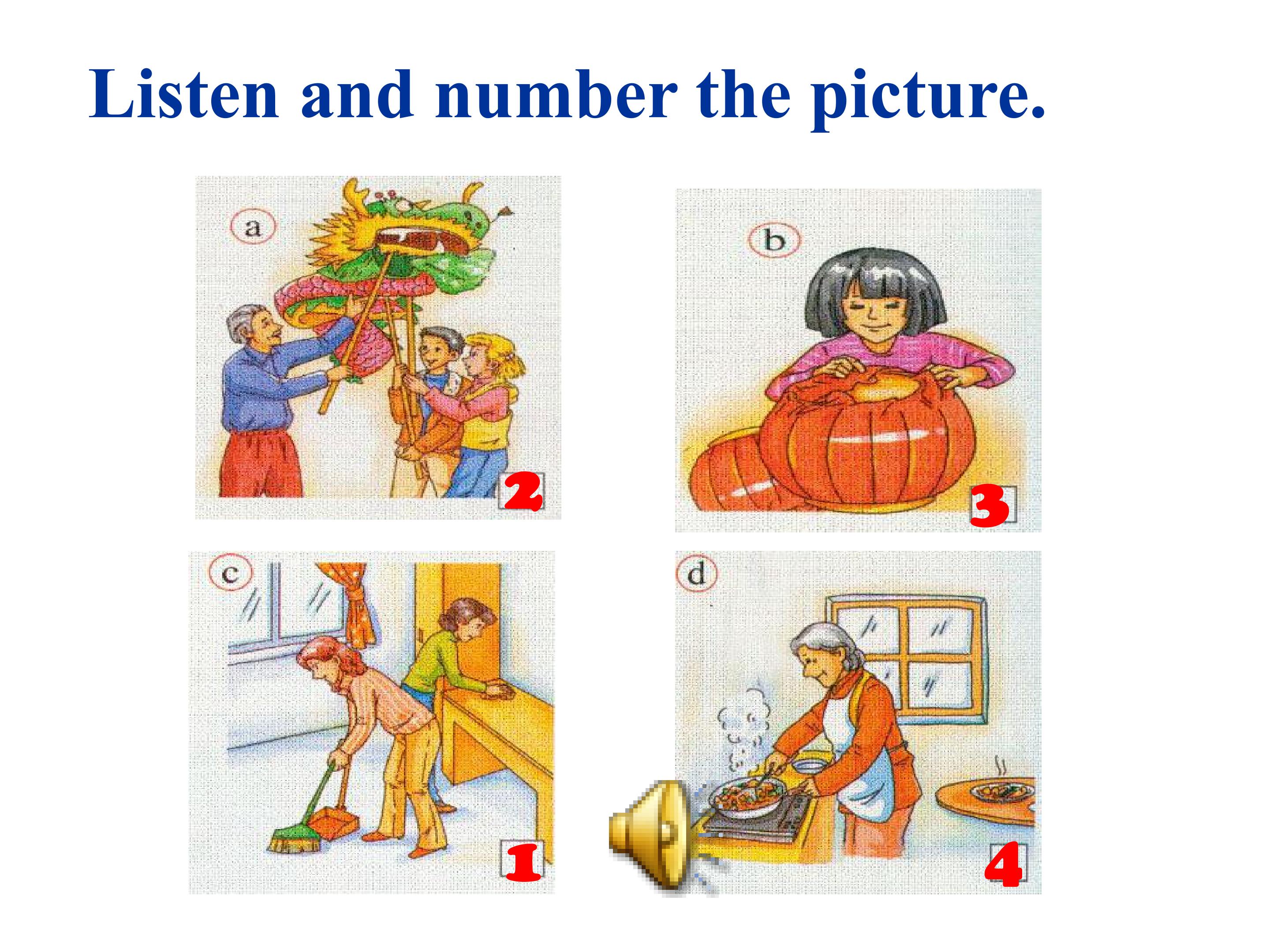 Listen and number the picture.

a 2

b 3

c 1

d 4