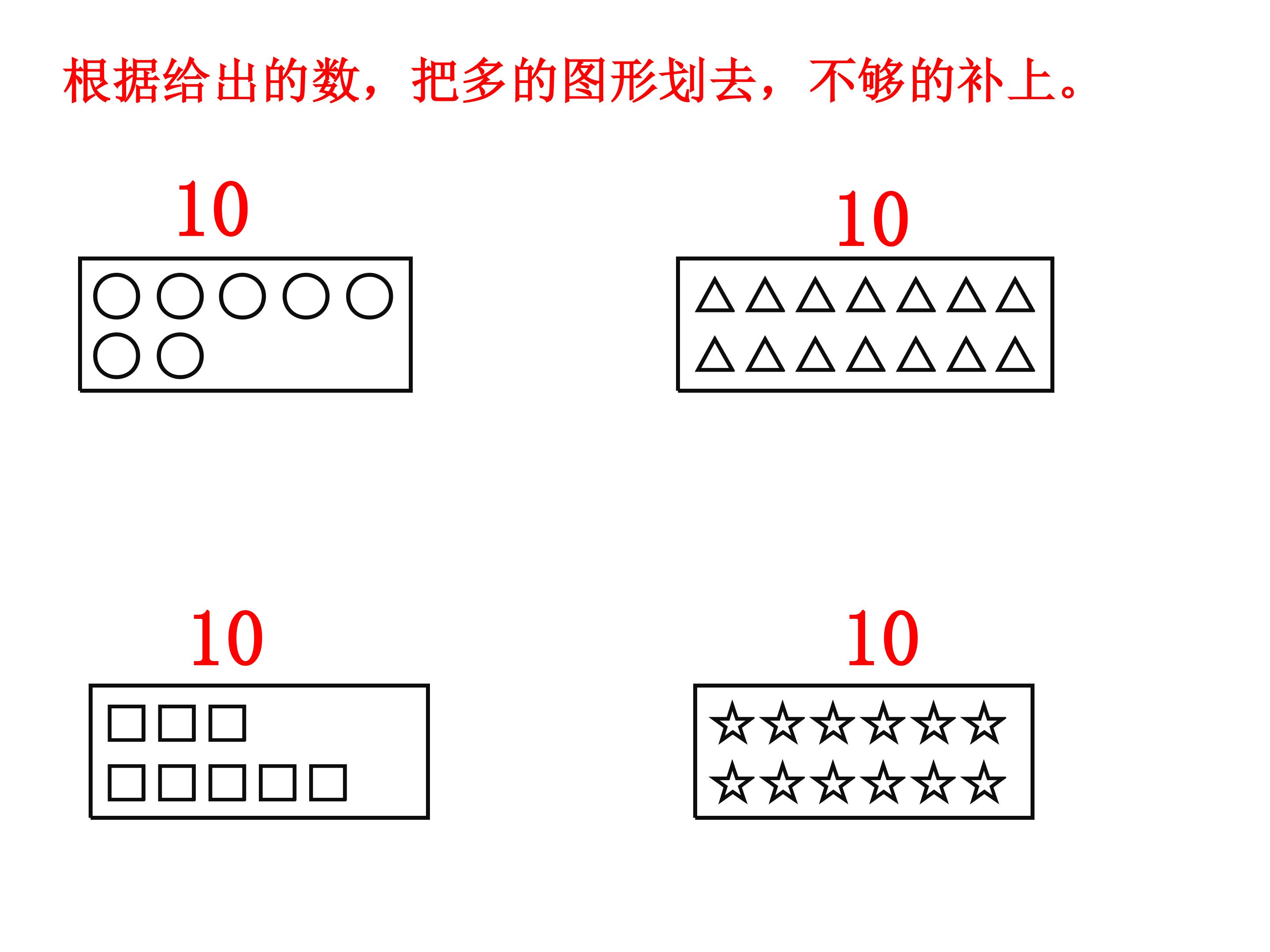 根据给出的数，把多的图形划去，不够的补上。

10

○○○○○
○○

10

△△△△△△△
△△△△△△△

10

□□□
□□□□□

10

☆☆☆☆☆☆
☆☆☆☆☆☆