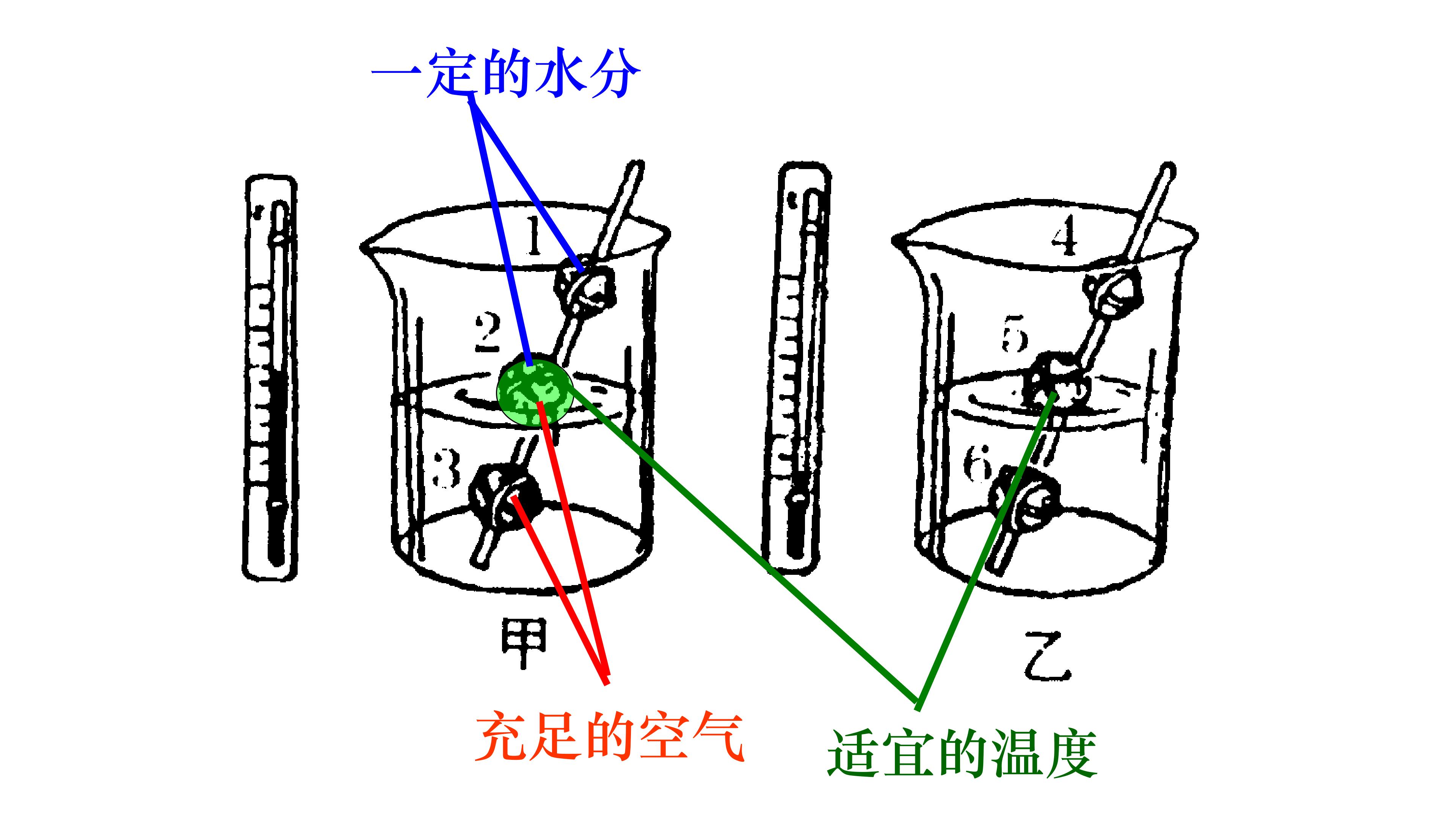 一定的水分

1

2

3

4

5

6

甲

乙

充足的空气

适宜的温度