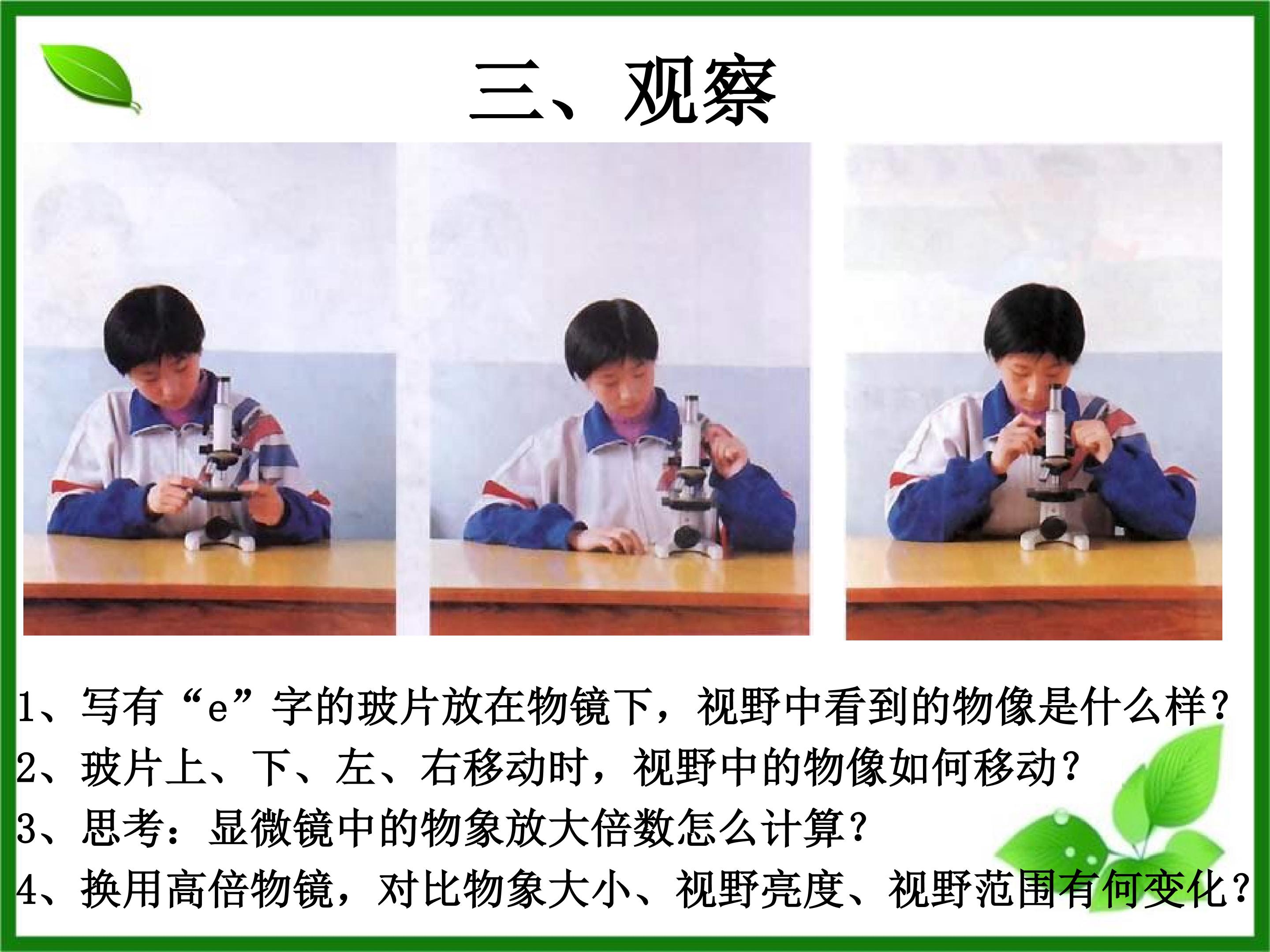 三、观察

1、写有“e”字的玻片放在物镜下，视野中看到的物像是什么样？
2、玻片上、下、左、右移动时，视野中的物像如何移动？
3、思考：显微镜中的物象放大倍数怎么计算？
4、换用高倍物镜，对比物象大小、视野亮度、视野范围有何变化？