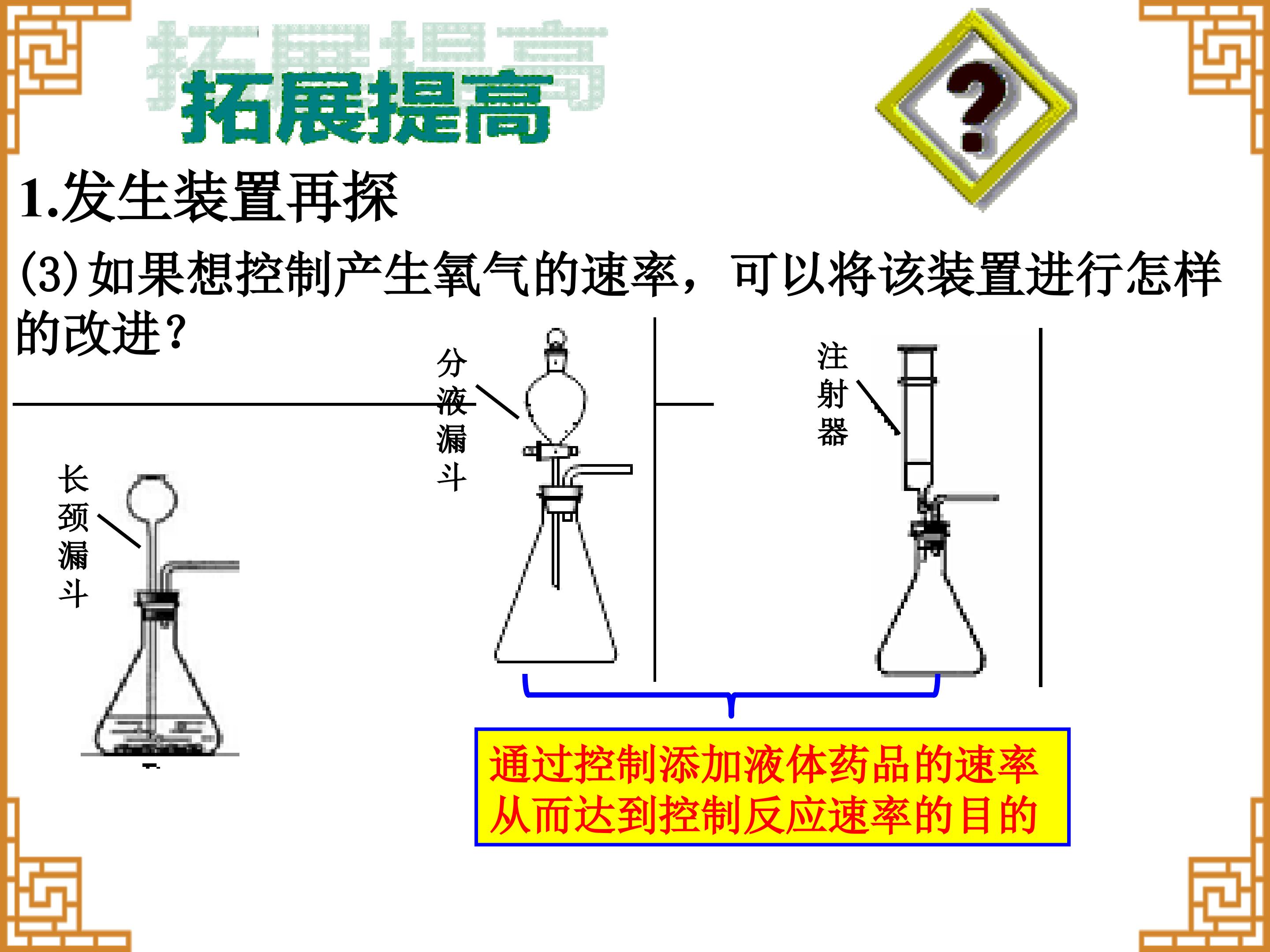 拓展提高

?

1.发生装置再探

(3)如果想控制产生氧气的速率，可以将该装置进行怎样的改进？

长颈漏斗

分液漏斗

注射器

通过控制添加液体药品的速率从而达到控制反应速率的目的