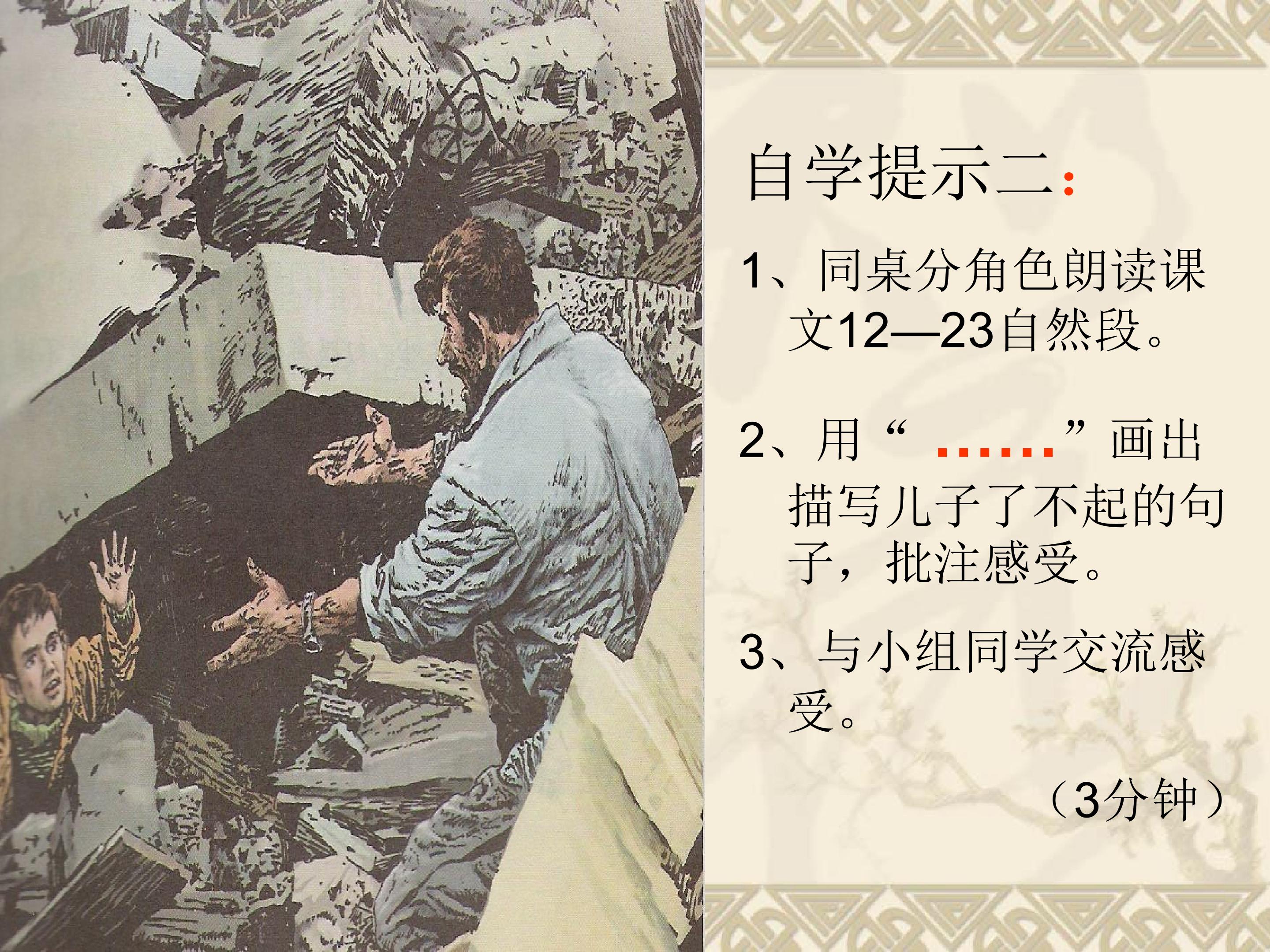 自学提示二：

1、同桌分角色朗读课文12—23自然段。

2、用“ ……”画出描写儿子了不起的句子，批注感受。

3、与小组同学交流感受。

（3分钟）